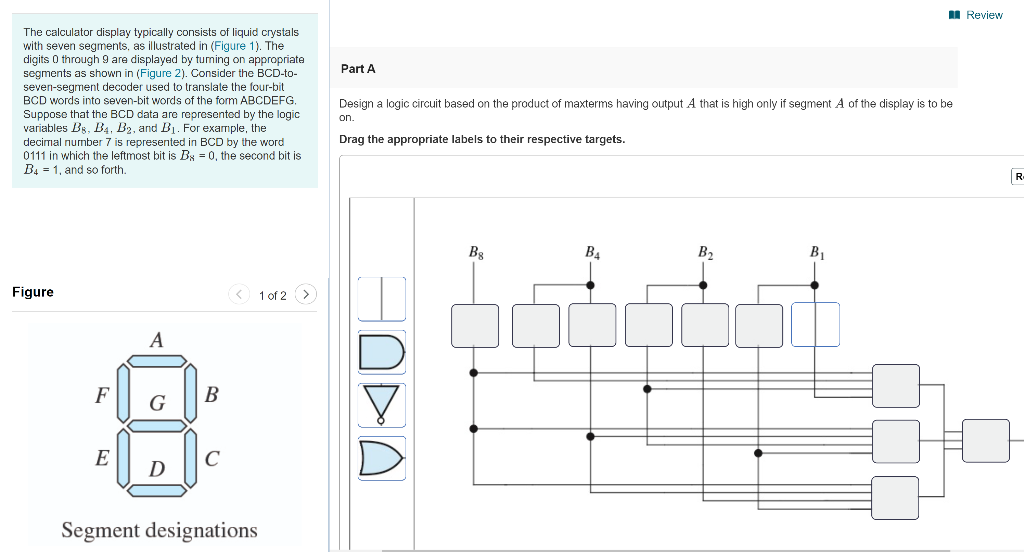 The calculator display typically consists of liquid crystals with seven segments, as illustrated in (Figure 1). The digits 0 through 9 are displayed by turning on appropriate segments as shown in (Figure 2). Consider the BCD-to-seven-segment decoder used to translate the four-bit BCD words into seven-bit words of the form ABCDEFG. Suppose that the BCD data are represented by the logic variables $B_8$, $B_4$, $B_2$, and $B_1$. For example, the decimal number 7 is represented in BCD by the word 0111 in which the leftmost bit is $B_8$ = 0, the second bit is $B_4$ = 1, and so forth.

Figure

1 of 2

A
F
G
B
E
D
C

Segment designations

Review

Part A

Design a logic circuit based on the product of maxterms having output $A$ that is high only if segment $A$ of the display is to be on.

Drag the appropriate labels to their respective targets.

R

$B_8$
$B_4$
$B_2$
$B_1$