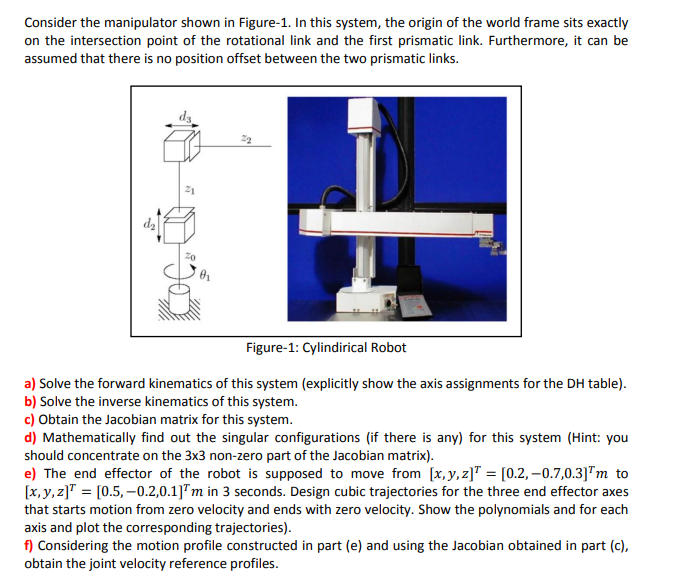 Consider the manipulator shown in Figure-1. In this system, the origin of the world frame sits exactly on the intersection point of the rotational link and the first prismatic link. Furthermore, it can be assumed that there is no position offset between the two prismatic links.

$d_3$
$z_2$
$z_1$
$d_2$
$z_0$
$\theta_1$

Figure-1: Cylindirical Robot

a) Solve the forward kinematics of this system (explicitly show the axis assignments for the DH table).
b) Solve the inverse kinematics of this system.
c) Obtain the Jacobian matrix for this system.
d) Mathematically find out the singular configurations (if there is any) for this system (Hint: you should concentrate on the 3x3 non-zero part of the Jacobian matrix).
e) The end effector of the robot is supposed to move from $[x, y, z]^T = [0.2, -0.7, 0.3]^T m$ to $[x, y, z]^T = [0.5, -0.2, 0.1]^T m$ in 3 seconds. Design cubic trajectories for the three end effector axes that starts motion from zero velocity and ends with zero velocity. Show the polynomials and for each axis and plot the corresponding trajectories).
f) Considering the motion profile constructed in part (e) and using the Jacobian obtained in part (c), obtain the joint velocity reference profiles.