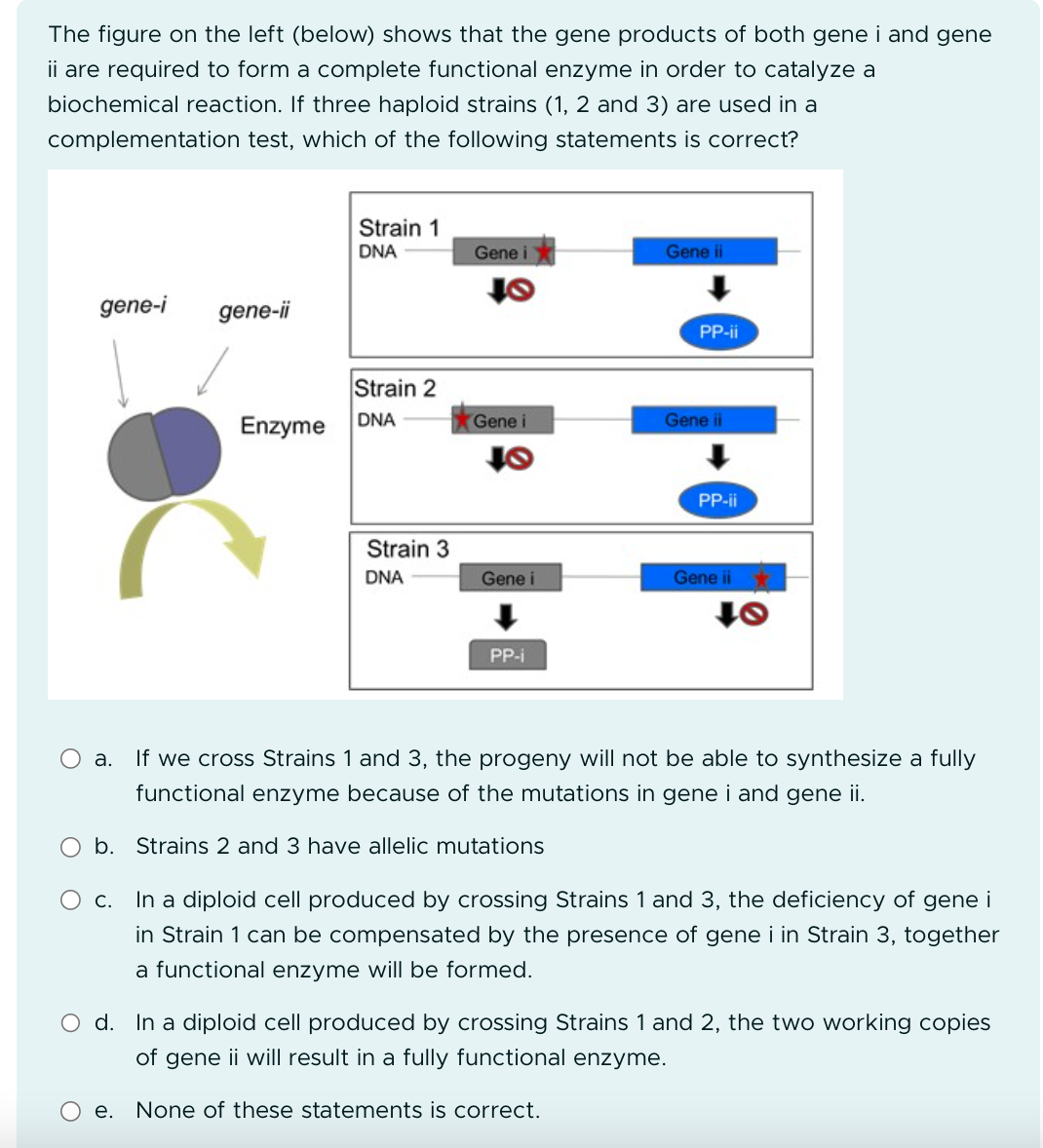 The figure on the left (below) shows that the gene products of both gene i and gene ii are required to form a complete functional enzyme in order to catalyze a biochemical reaction. If three haploid strains (1, 2 and 3) are used in a complementation test, which of the following statements is correct?

gene-i gene-ii

Enzyme

Strain 1
DNA Gene i Gene ii
PP-ii

Strain 2
DNA Gene i Gene ii
PP-ii

Strain 3
DNA Gene i Gene ii
PP-i

a. If we cross Strains 1 and 3, the progeny will not be able to synthesize a fully functional enzyme because of the mutations in gene i and gene ii.

b. Strains 2 and 3 have allelic mutations

c. In a diploid cell produced by crossing Strains 1 and 3, the deficiency of gene i in Strain 1 can be compensated by the presence of gene i in Strain 3, together a functional enzyme will be formed.

d. In a diploid cell produced by crossing Strains 1 and 2, the two working copies of gene ii will result in a fully functional enzyme.

e. None of these statements is correct.