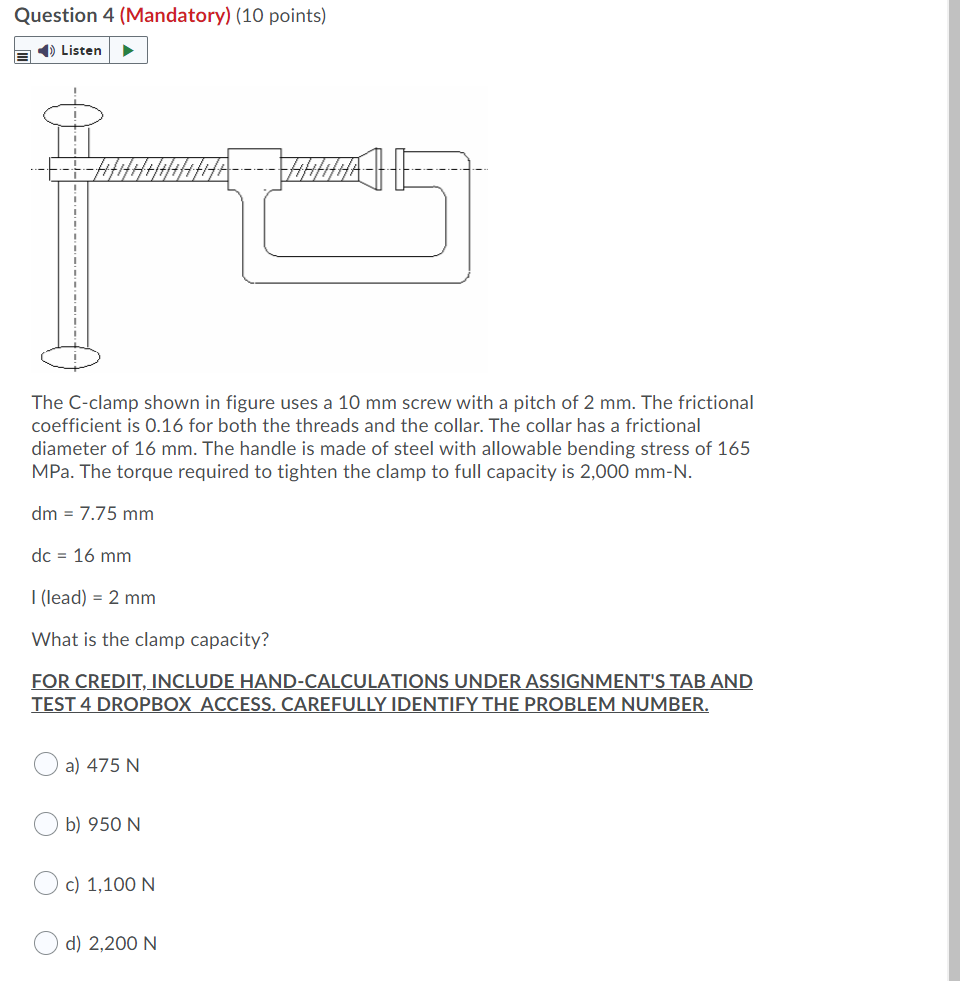 Question 4 (Mandatory) (10 points)

Listen

The C-clamp shown in figure uses a 10 mm screw with a pitch of 2 mm. The frictional coefficient is 0.16 for both the threads and the collar. The collar has a frictional diameter of 16 mm. The handle is made of steel with allowable bending stress of 165 MPa. The torque required to tighten the clamp to full capacity is 2,000 mm-N.

dm = 7.75 mm

dc = 16 mm

l (lead) = 2 mm

What is the clamp capacity?

FOR CREDIT, INCLUDE HAND-CALCULATIONS UNDER ASSIGNMENT'S TAB AND TEST 4 DROPBOX ACCESS. CAREFULLY IDENTIFY THE PROBLEM NUMBER.

a) 475 N

b) 950 N

c) 1,100 N

d) 2,200 N