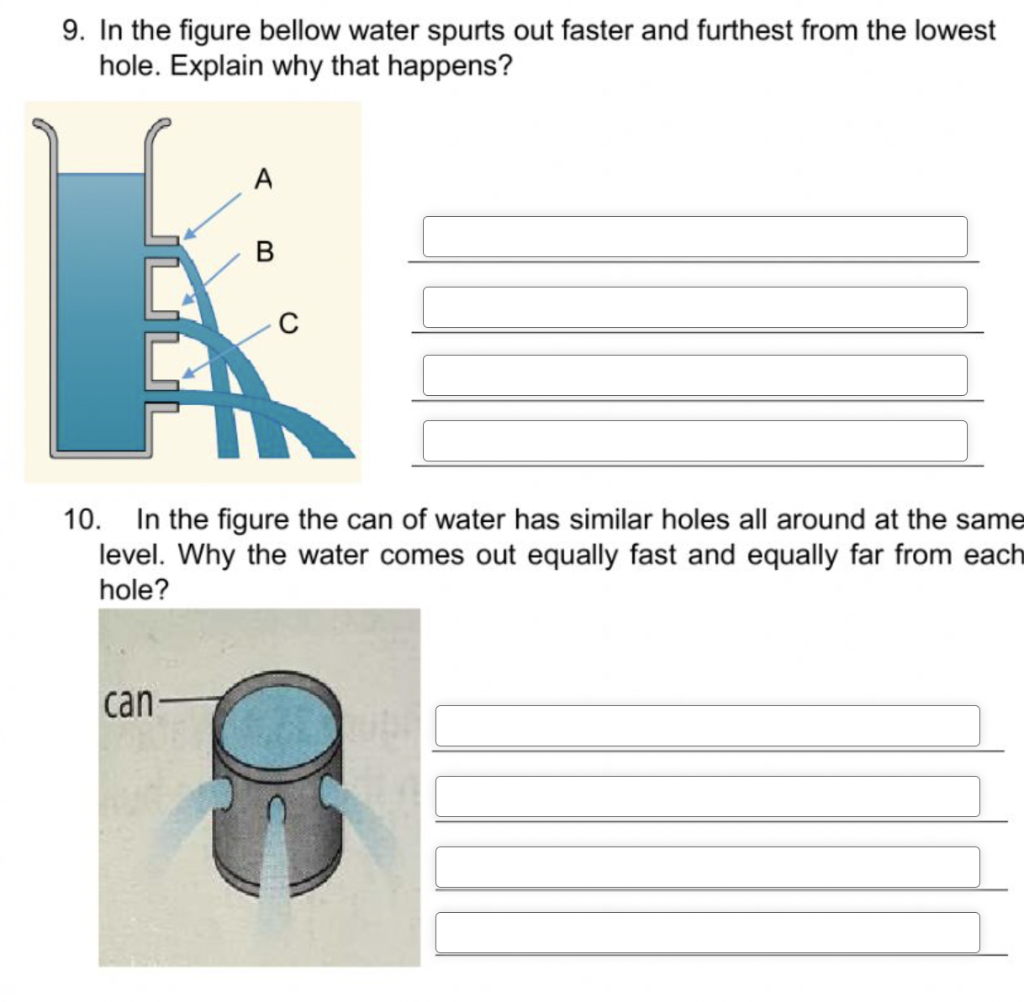 9. In the figure bellow water spurts out faster and furthest from the lowest hole. Explain why that happens?

A

B

C

10. In the figure the can of water has similar holes all around at the same level. Why the water comes out equally fast and equally far from each hole?

can