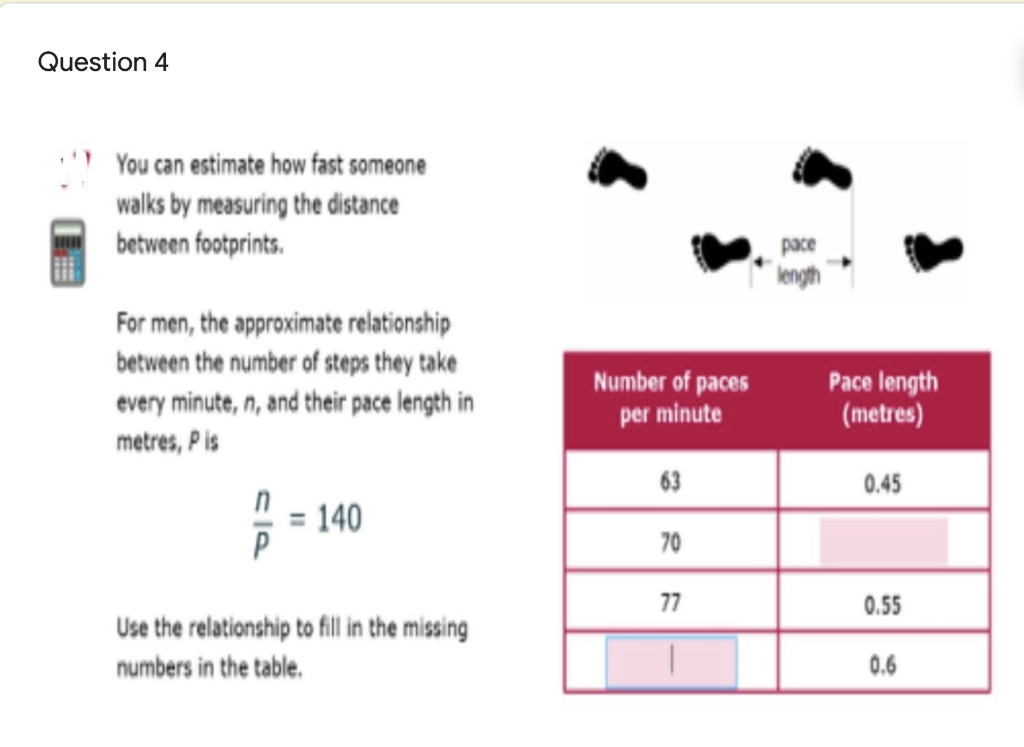 Question 4

You can estimate how fast someone walks by measuring the distance between footprints.

For men, the approximate relationship between the number of steps they take every minute, $n$, and their pace length in metres, $P$ is

$\frac{n}{P} = 140$

Use the relationship to fill in the missing numbers in the table.

pace length

| Number of paces per minute | Pace length (metres) |
|---|---|
| 63 | 0.45 |
| 70 | |
| 77 | 0.55 |
| | 0.6 |