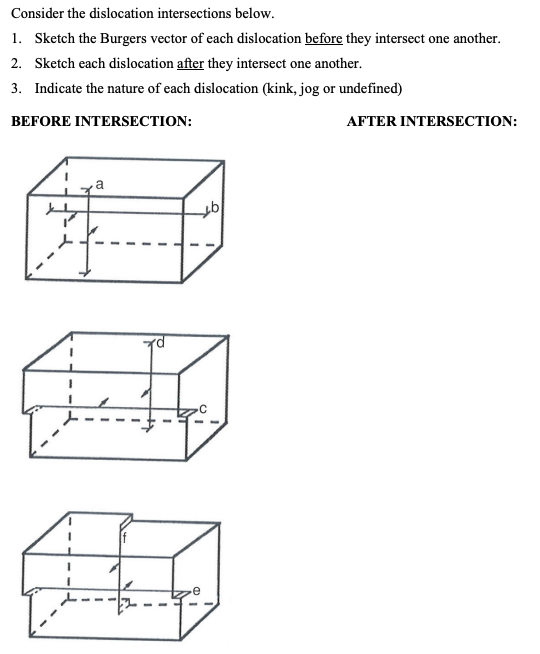 Consider the dislocation intersections below.

1. Sketch the Burgers vector of each dislocation before they intersect one another.

2. Sketch each dislocation after they intersect one another.

3. Indicate the nature of each dislocation (kink, jog or undefined)

BEFORE INTERSECTION:

AFTER INTERSECTION:

a

b

d

c

f

e