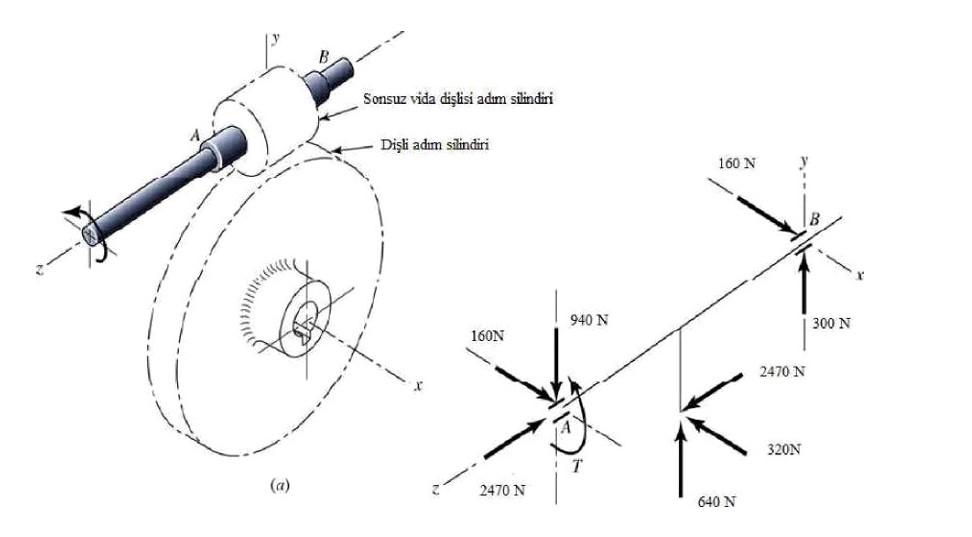 y
B
Sonsuz vida dişlisi adım silindiri
A
Dişli adım silindiri
z
x
(a)

160 N
y
B
x
300 N
940 N
160N
2470 N
A
T
320N
z
2470 N
640 N