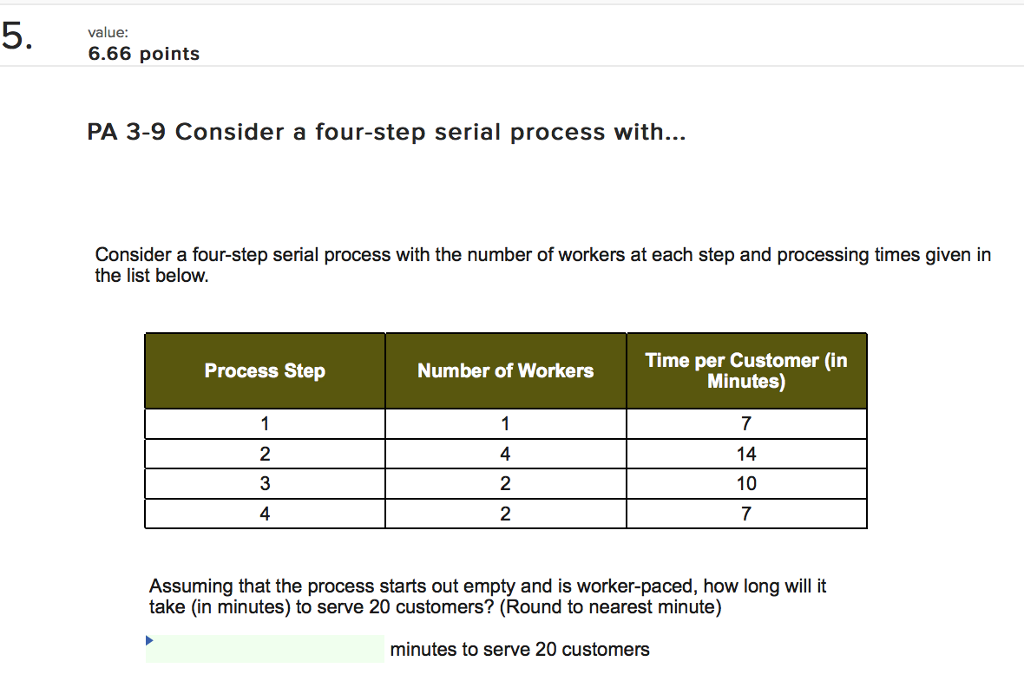 5.

value:
6.66 points

PA 3-9 Consider a four-step serial process with...

Consider a four-step serial process with the number of workers at each step and processing times given in the list below.

| Process Step | Number of Workers | Time per Customer (in Minutes) |
|---|---|---|
| 1 | 1 | 7 |
| 2 | 4 | 14 |
| 3 | 2 | 10 |
| 4 | 2 | 7 |

Assuming that the process starts out empty and is worker-paced, how long will it take (in minutes) to serve 20 customers? (Round to nearest minute)

minutes to serve 20 customers