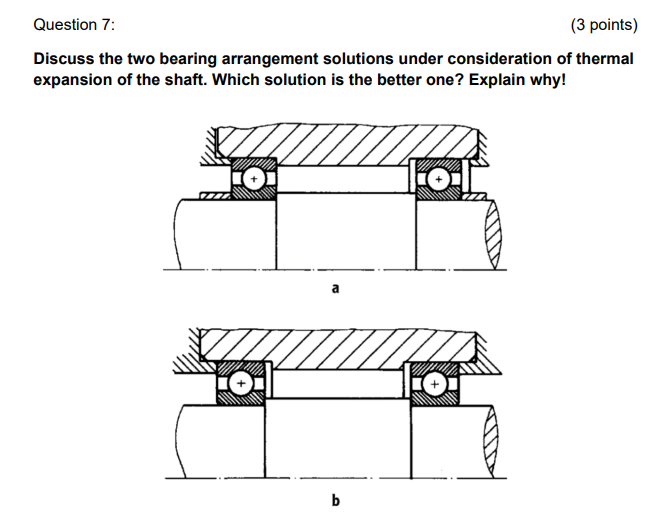 Question 7:

(3 points)

Discuss the two bearing arrangement solutions under consideration of thermal expansion of the shaft. Which solution is the better one? Explain why!

a

b