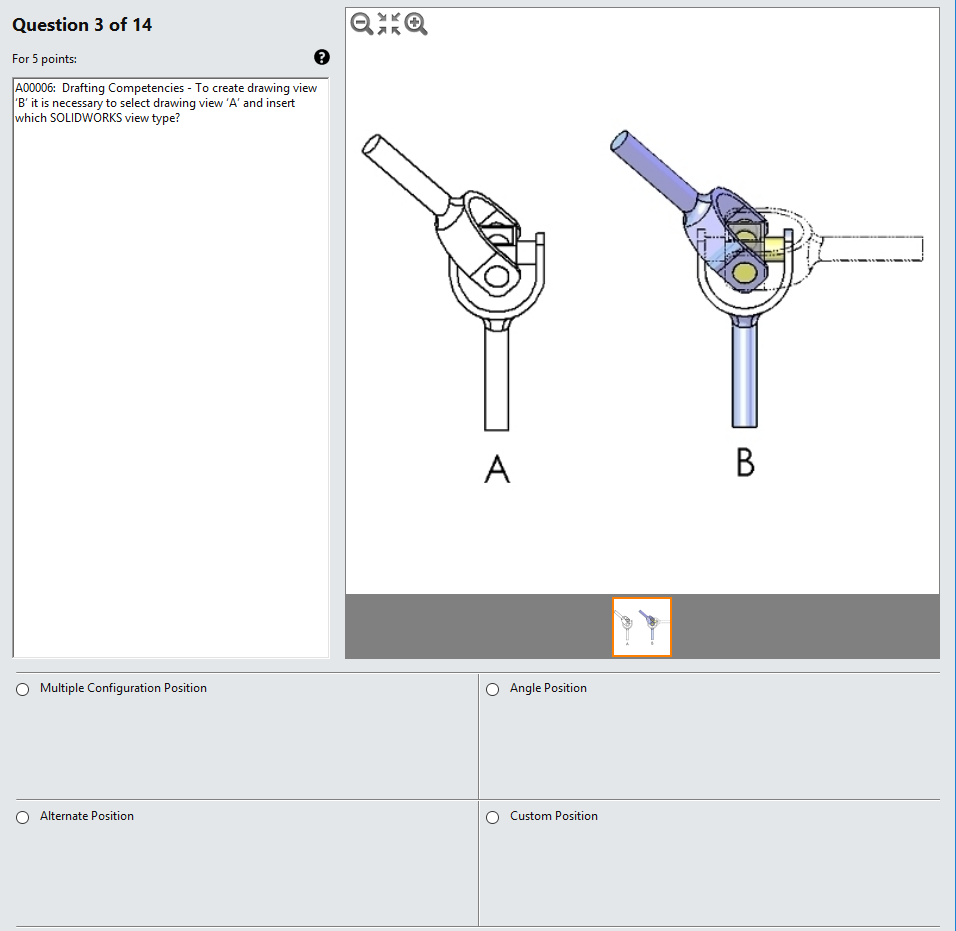 Question 3 of 14

For 5 points:

A00006: Drafting Competencies - To create drawing view 'B' it is necessary to select drawing view 'A' and insert which SOLIDWORKS view type?

A

B

Multiple Configuration Position

Angle Position

Alternate Position

Custom Position