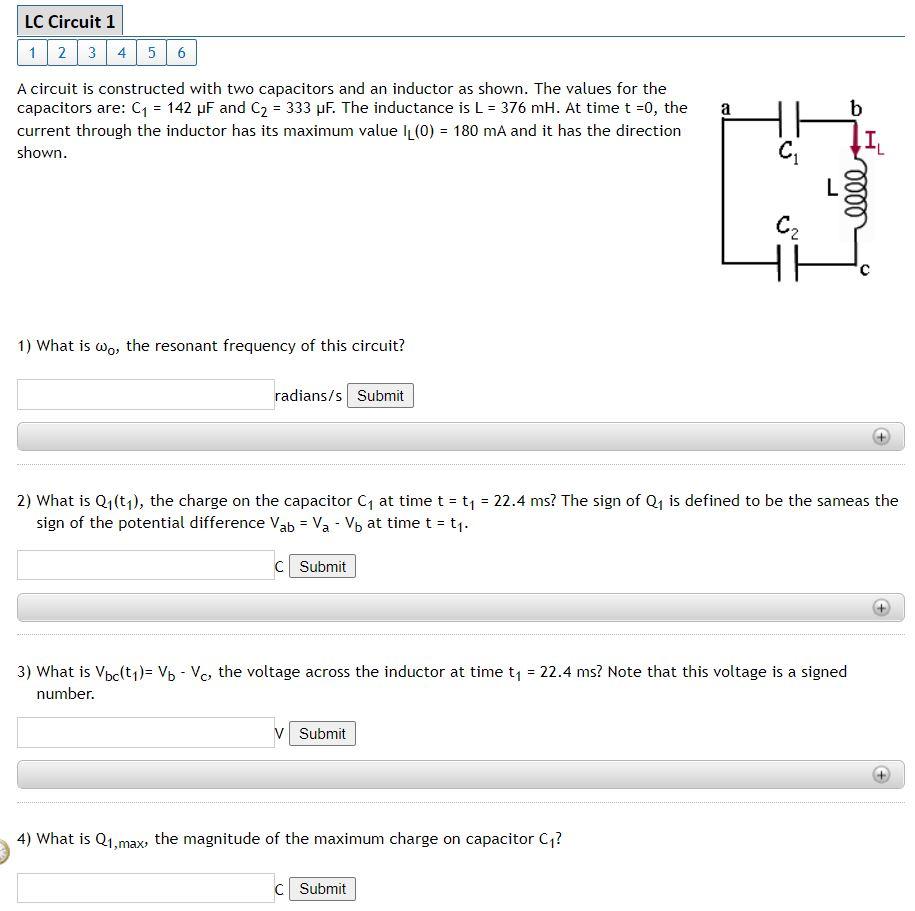 LC Circuit 1

1 2 3 4 5 6

A circuit is constructed with two capacitors and an inductor as shown. The values for the capacitors are: $C_1$ = 142 μF and $C_2$ = 333 μF. The inductance is L = 376 mH. At time t =0, the current through the inductor has its maximum value $I_L(0)$ = 180 mA and it has the direction shown.

a b $C_1$ $I_L$ L $C_2$ c

1) What is $\omega_o$, the resonant frequency of this circuit?

radians/s Submit

2) What is $Q_1(t_1)$, the charge on the capacitor $C_1$ at time t = $t_1$ = 22.4 ms? The sign of $Q_1$ is defined to be the sameas the sign of the potential difference $V_{ab}$ = $V_a$ - $V_b$ at time t = $t_1$.

C Submit

3) What is $V_{bc}(t_1)$= $V_b$ - $V_c$, the voltage across the inductor at time $t_1$ = 22.4 ms? Note that this voltage is a signed number.

V Submit

4) What is $Q_{1,max}$, the magnitude of the maximum charge on capacitor $C_1$?

C Submit