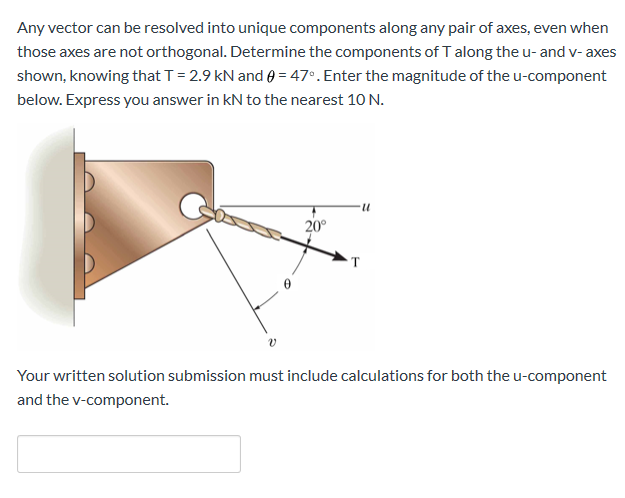 Any vector can be resolved into unique components along any pair of axes, even when those axes are not orthogonal. Determine the components of T along the u- and v- axes shown, knowing that T = 2.9 kN and $\theta$ = 47°. Enter the magnitude of the u-component below. Express you answer in kN to the nearest 10 N.

$u$
20°
T
$\theta$
$v$

Your written solution submission must include calculations for both the u-component and the v-component.