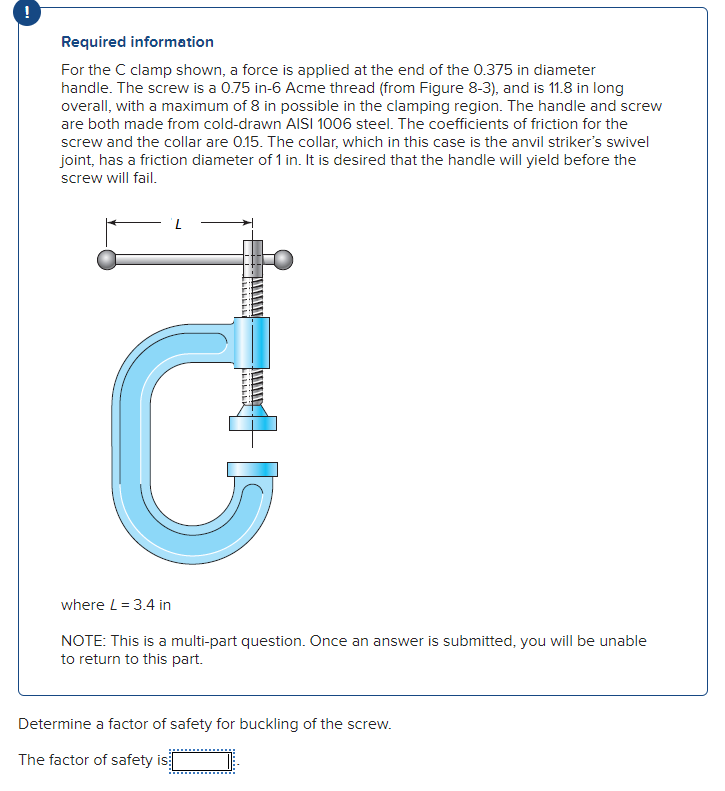 !

Required information

For the C clamp shown, a force is applied at the end of the 0.375 in diameter handle. The screw is a 0.75 in-6 Acme thread (from Figure 8-3), and is 11.8 in long overall, with a maximum of 8 in possible in the clamping region. The handle and screw are both made from cold-drawn AISI 1006 steel. The coefficients of friction for the screw and the collar are 0.15. The collar, which in this case is the anvil striker's swivel joint, has a friction diameter of 1 in. It is desired that the handle will yield before the screw will fail.

$L$

where $L = 3.4$ in

NOTE: This is a multi-part question. Once an answer is submitted, you will be unable to return to this part.

Determine a factor of safety for buckling of the screw.

The factor of safety is .