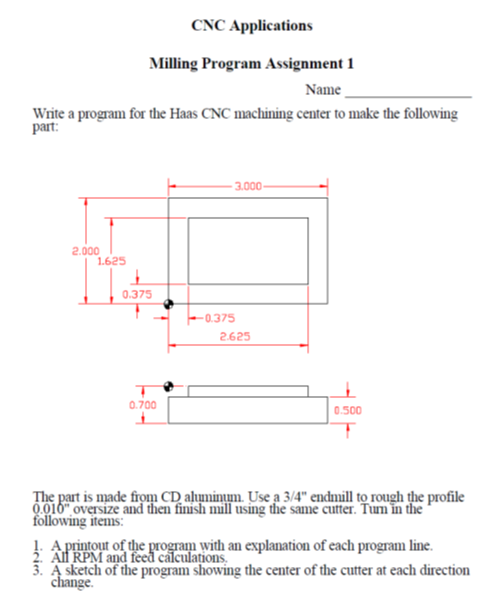 CNC Applications

Milling Program Assignment 1

Name ________________

Write a program for the Haas CNC machining center to make the following part:

3.000

2.000

1.625

0.375

0.375

2.625

0.700

0.500

The part is made from CD aluminum. Use a 3/4" endmill to rough the profile 0.010" oversize and then finish mill using the same cutter. Turn in the following items:

1. A printout of the program with an explanation of each program line.
2. All RPM and feed calculations.
3. A sketch of the program showing the center of the cutter at each direction change.