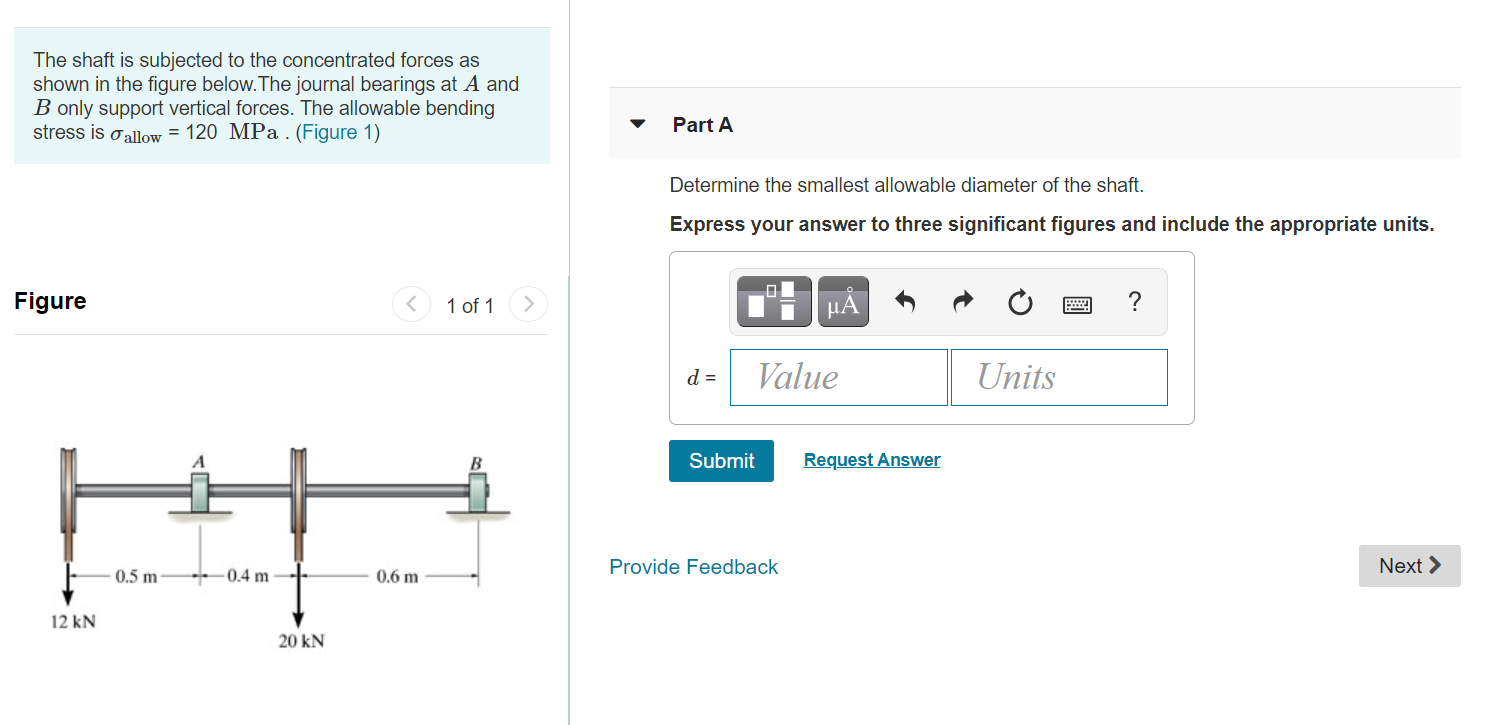 The shaft is subjected to the concentrated forces as shown in the figure below.The journal bearings at $A$ and $B$ only support vertical forces. The allowable bending stress is $\sigma_{allow}$ = 120 MPa . (Figure 1)

Figure

1 of 1

A

B

0.5 m

0.4 m

0.6 m

12 kN

20 kN

Part A

Determine the smallest allowable diameter of the shaft.

Express your answer to three significant figures and include the appropriate units.

μÅ

?

$d$ =

Value

Units

Submit

Request Answer

Provide Feedback

Next