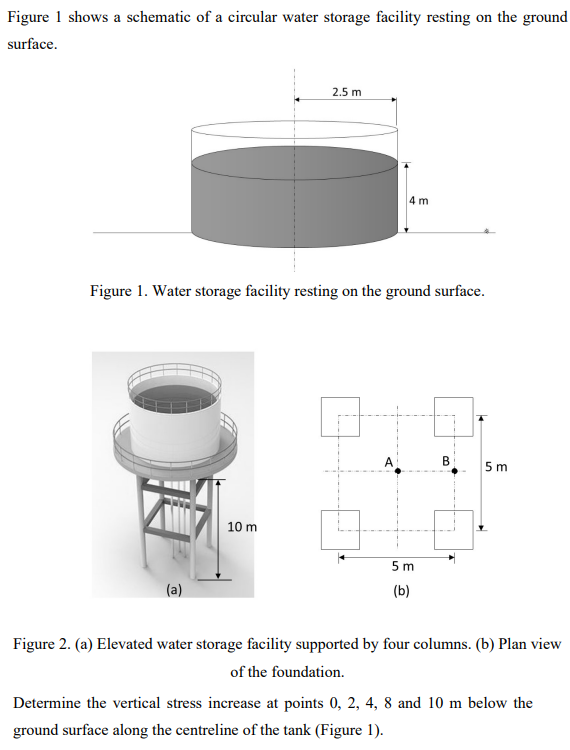 Figure 1 shows a schematic of a circular water storage facility resting on the ground surface.

2.5 m

4 m

Figure 1. Water storage facility resting on the ground surface.

10 m

(a)

A

B

5 m

5 m

(b)

Figure 2. (a) Elevated water storage facility supported by four columns. (b) Plan view of the foundation.

Determine the vertical stress increase at points 0, 2, 4, 8 and 10 m below the ground surface along the centreline of the tank (Figure 1).