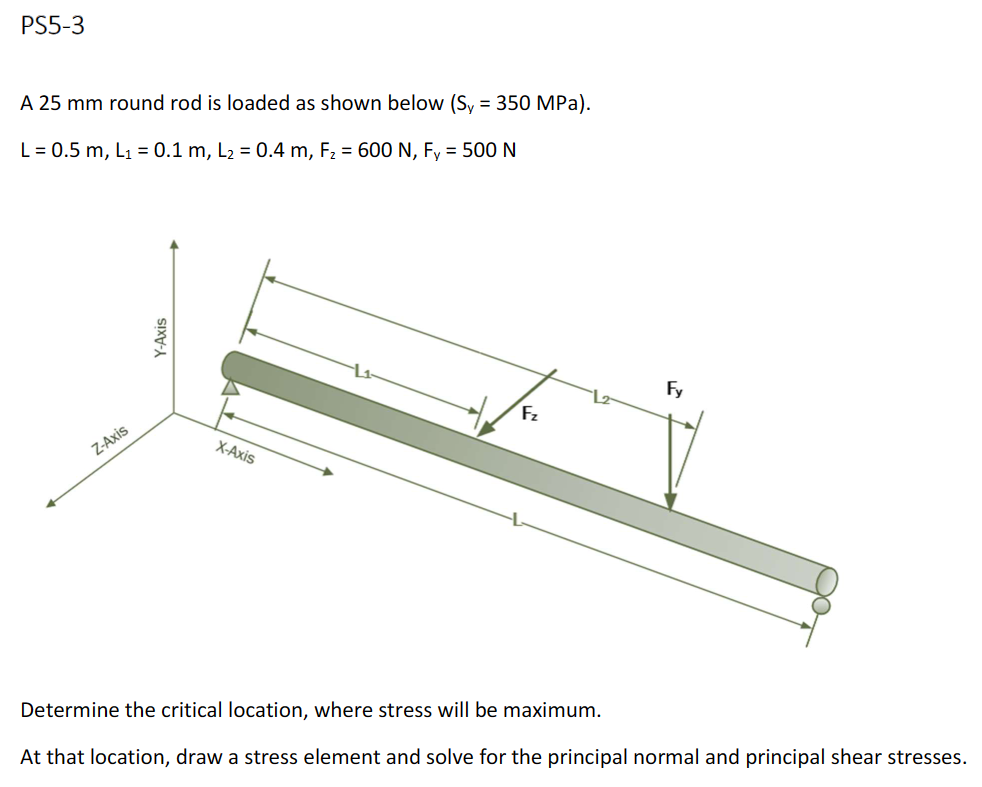 PS5-3

A 25 mm round rod is loaded as shown below ($S_y$ = 350 MPa).

L = 0.5 m, $L_1$ = 0.1 m, $L_2$ = 0.4 m, $F_z$ = 600 N, $F_y$ = 500 N

Y-Axis
Z-Axis
X-Axis
$L_1$
$F_z$
$L_2$
$F_y$
L

Determine the critical location, where stress will be maximum.

At that location, draw a stress element and solve for the principal normal and principal shear stresses.