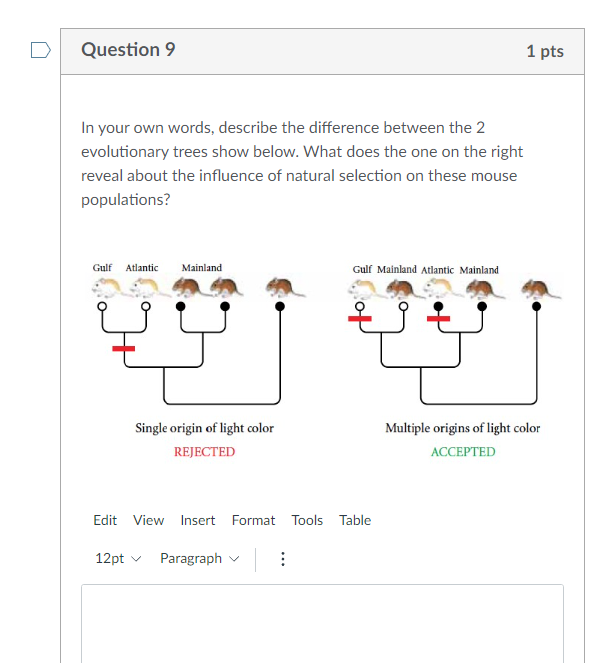 Question 9

1 pts

In your own words, describe the difference between the 2 evolutionary trees show below. What does the one on the right reveal about the influence of natural selection on these mouse populations?

Gulf Atlantic Mainland

Single origin of light color
REJECTED

Gulf Mainland Atlantic Mainland

Multiple origins of light color
ACCEPTED

Edit View Insert Format Tools Table

12pt Paragraph