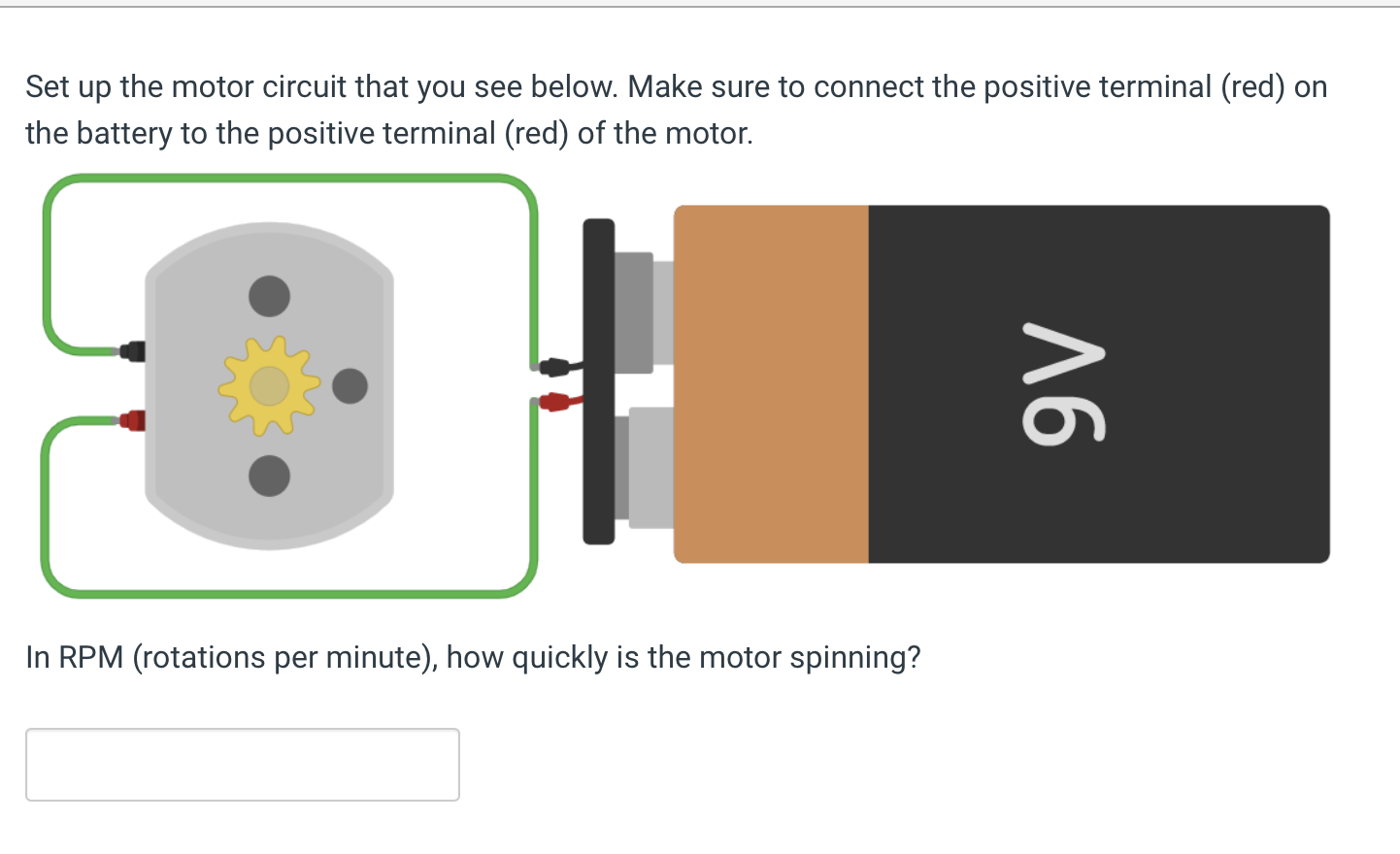 Set up the motor circuit that you see below. Make sure to connect the positive terminal (red) on the battery to the positive terminal (red) of the motor.

9V

In RPM (rotations per minute), how quickly is the motor spinning?