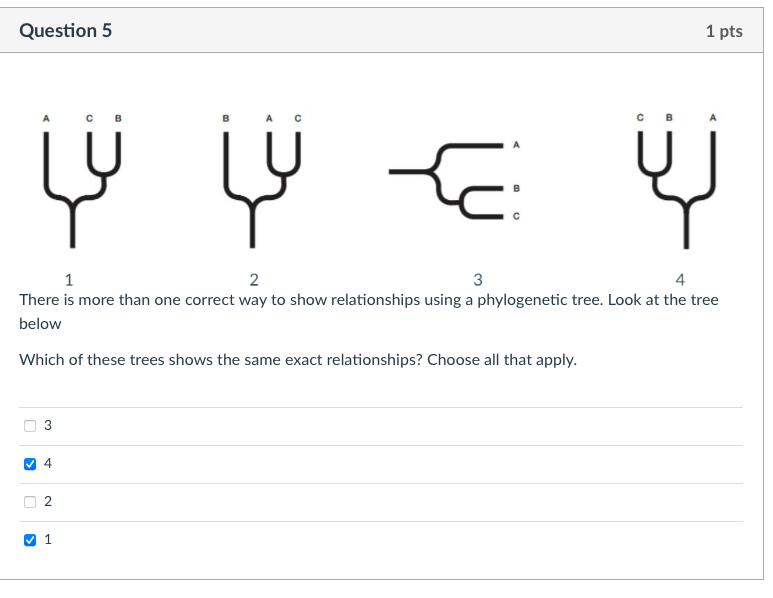 Question 5

1 pts

A C B

B A C

A B C

C B A

1

2

3

4

There is more than one correct way to show relationships using a phylogenetic tree. Look at the tree below

Which of these trees shows the same exact relationships? Choose all that apply.

3

4

2

1