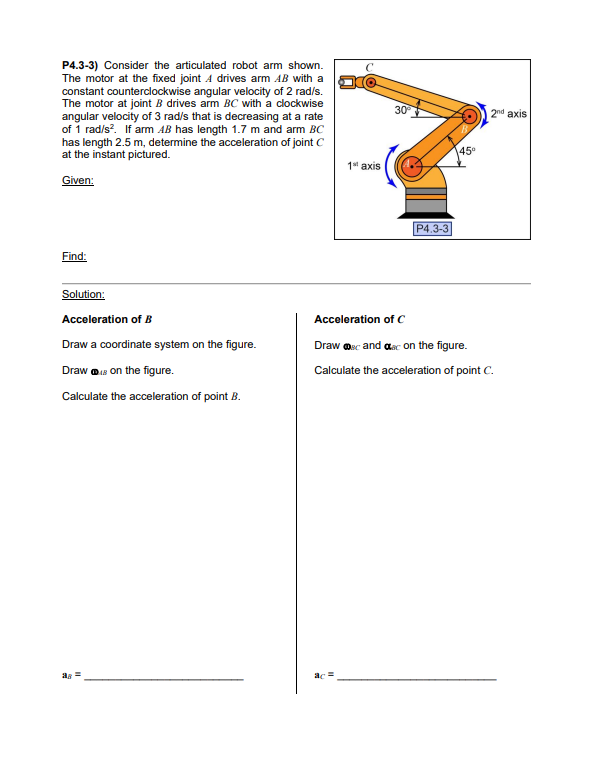 **P4.3-3)** Consider the articulated robot arm shown. The motor at the fixed joint $A$ drives arm $AB$ with a constant counterclockwise angular velocity of 2 rad/s. The motor at joint $B$ drives arm $BC$ with a clockwise angular velocity of 3 rad/s that is decreasing at a rate of 1 rad/s$^2$. If arm $AB$ has length 1.7 m and arm $BC$ has length 2.5 m, determine the acceleration of joint $C$ at the instant pictured.

C
30°
2$^{nd}$ axis
B
45°
1$^{st}$ axis
A
P4.3-3

Given:

Find:

Solution:

**Acceleration of $B$**

Draw a coordinate system on the figure.

Draw $\boldsymbol{\omega}_{AB}$ on the figure.

Calculate the acceleration of point $B$.

$\mathbf{a}_B$ = ___________________________

**Acceleration of $C$**

Draw $\boldsymbol{\omega}_{BC}$ and $\boldsymbol{\alpha}_{BC}$ on the figure.

Calculate the acceleration of point $C$.

$\mathbf{a}_C$ = ___________________________