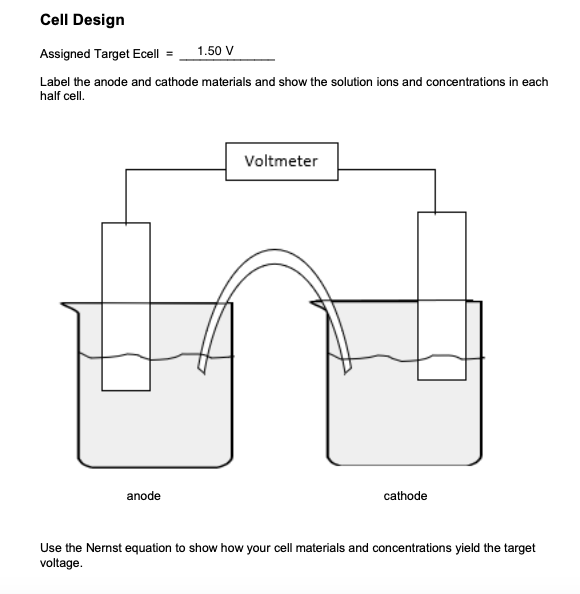 Cell Design

Assigned Target Ecell = 1.50 V

Label the anode and cathode materials and show the solution ions and concentrations in each half cell.

Voltmeter

anode

cathode

Use the Nernst equation to show how your cell materials and concentrations yield the target voltage.