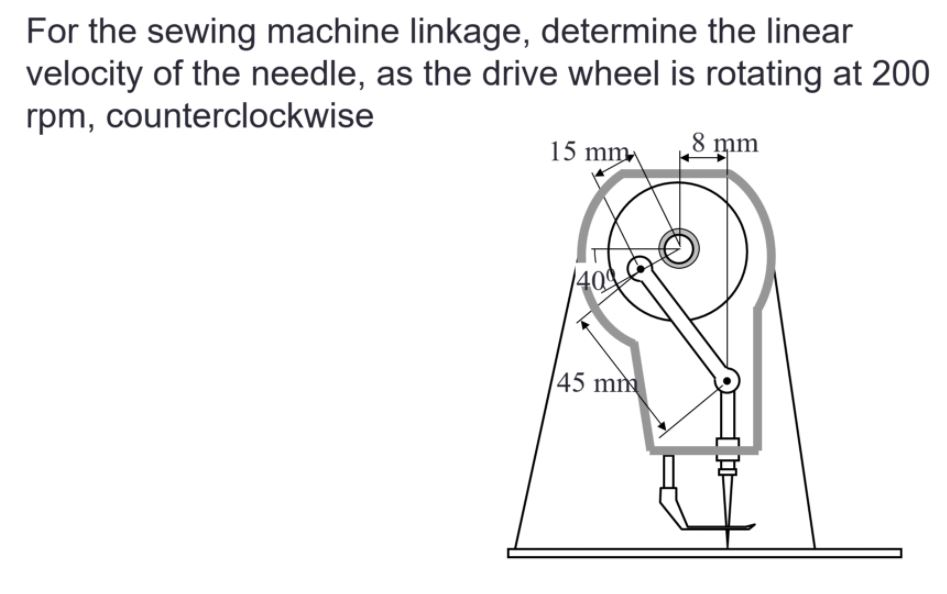 For the sewing machine linkage, determine the linear velocity of the needle, as the drive wheel is rotating at 200 rpm, counterclockwise

15 mm

8 mm

40°

45 mm