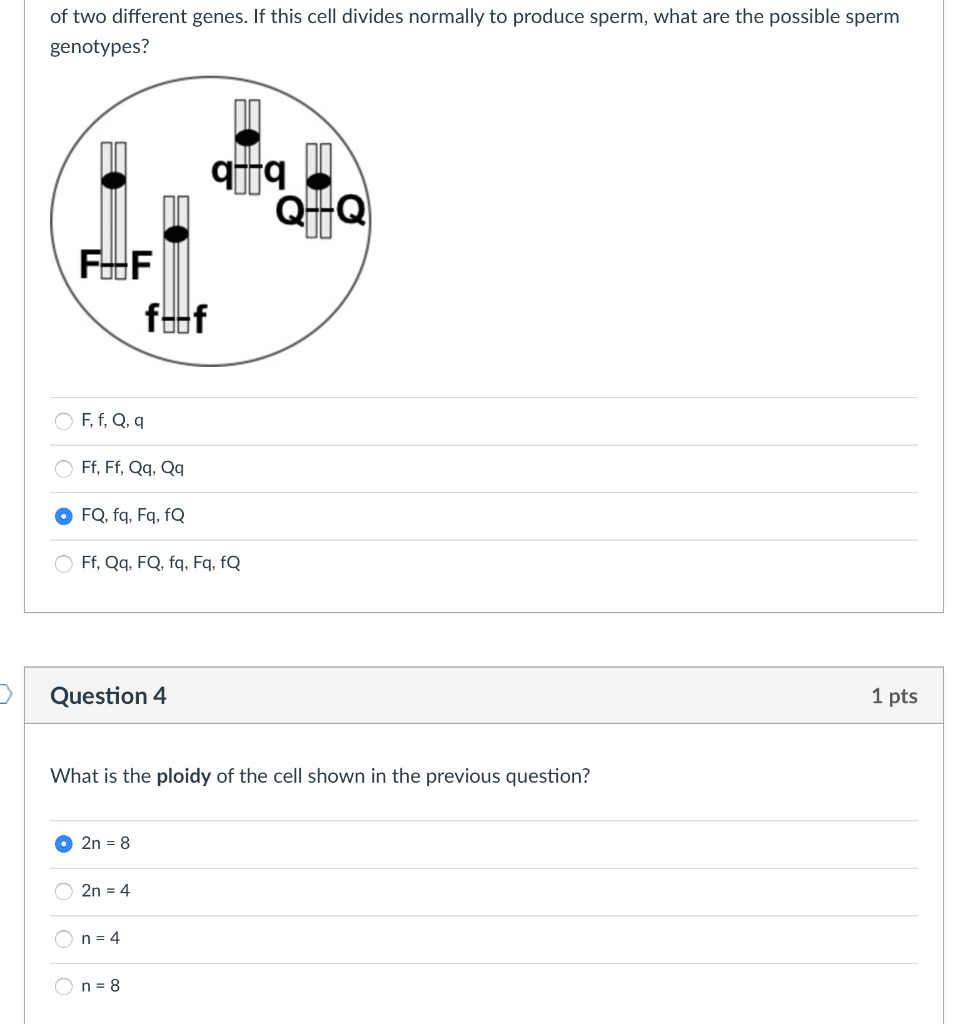 of two different genes. If this cell divides normally to produce sperm, what are the possible sperm genotypes?

q q
Q Q
F F
f f

F, f, Q, q

Ff, Ff, Qq, Qq

FQ, fq, Fq, fQ

Ff, Qq, FQ, fq, Fq, fQ

Question 4

1 pts

What is the **ploidy** of the cell shown in the previous question?

2n = 8

2n = 4

n = 4

n = 8