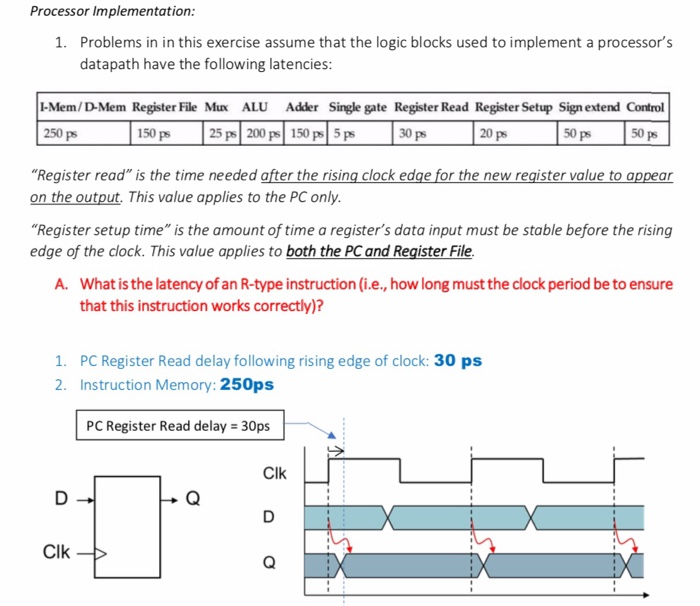 Processor Implementation:

1. Problems in in this exercise assume that the logic blocks used to implement a processor's datapath have the following latencies:

| I-Mem / D-Mem | Register File | Mux | ALU | Adder | Single gate | Register Read | Register Setup | Sign extend | Control |
|---|---|---|---|---|---|---|---|---|---|
| 250 ps | 150 ps | 25 ps | 200 ps | 150 ps | 5 ps | 30 ps | 20 ps | 50 ps | 50 ps |

"Register read" is the time needed after the rising clock edge for the new register value to appear on the output. This value applies to the PC only.

"Register setup time" is the amount of time a register's data input must be stable before the rising edge of the clock. This value applies to both the PC and Register File.

A. What is the latency of an R-type instruction (i.e., how long must the clock period be to ensure that this instruction works correctly)?

1. PC Register Read delay following rising edge of clock: 30 ps
2. Instruction Memory: 250ps

PC Register Read delay = 30ps

D
Q
Clk

Clk
D
Q