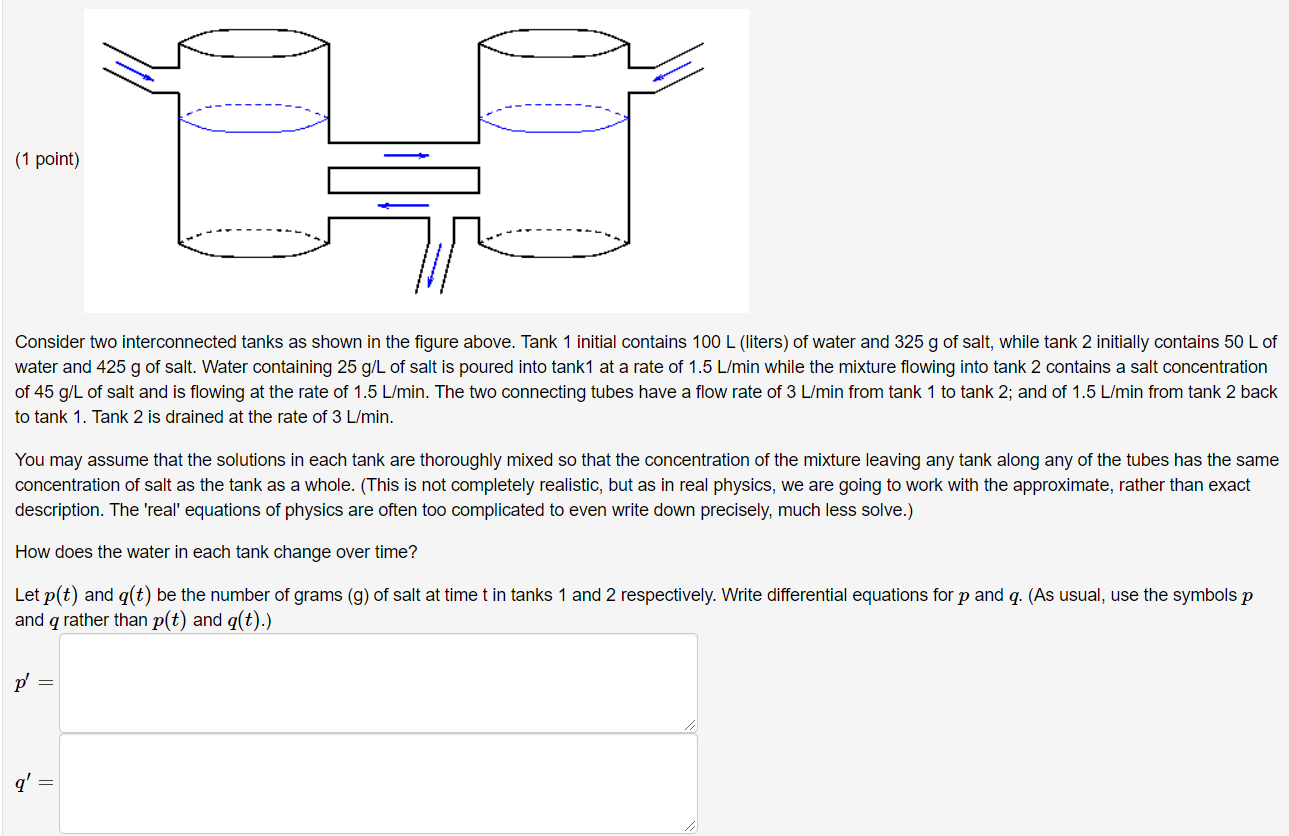 (1 point)

Consider two interconnected tanks as shown in the figure above. Tank 1 initial contains 100 L (liters) of water and 325 g of salt, while tank 2 initially contains 50 L of water and 425 g of salt. Water containing 25 g/L of salt is poured into tank1 at a rate of 1.5 L/min while the mixture flowing into tank 2 contains a salt concentration of 45 g/L of salt and is flowing at the rate of 1.5 L/min. The two connecting tubes have a flow rate of 3 L/min from tank 1 to tank 2; and of 1.5 L/min from tank 2 back to tank 1. Tank 2 is drained at the rate of 3 L/min.

You may assume that the solutions in each tank are thoroughly mixed so that the concentration of the mixture leaving any tank along any of the tubes has the same concentration of salt as the tank as a whole. (This is not completely realistic, but as in real physics, we are going to work with the approximate, rather than exact description. The 'real' equations of physics are often too complicated to even write down precisely, much less solve.)

How does the water in each tank change over time?

Let $p(t)$ and $q(t)$ be the number of grams (g) of salt at time t in tanks 1 and 2 respectively. Write differential equations for $p$ and $q$. (As usual, use the symbols $p$ and $q$ rather than $p(t)$ and $q(t)$.)

$p' =$

$q' =$