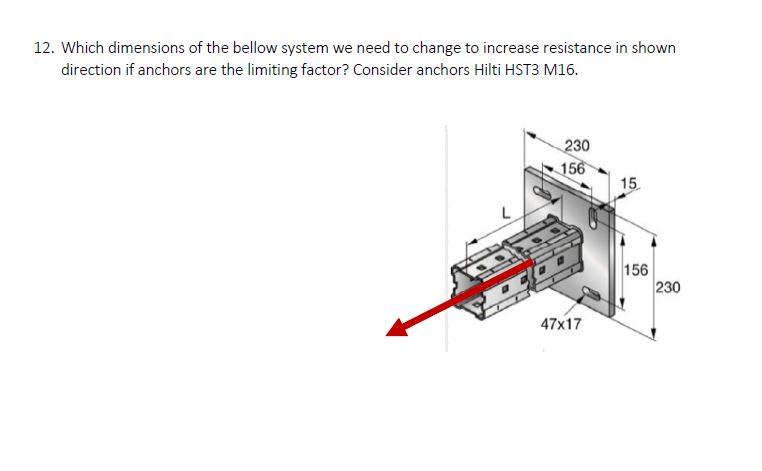 12. Which dimensions of the bellow system we need to change to increase resistance in shown direction if anchors are the limiting factor? Consider anchors Hilti HST3 M16.

230
156
15
L
156
230
47x17