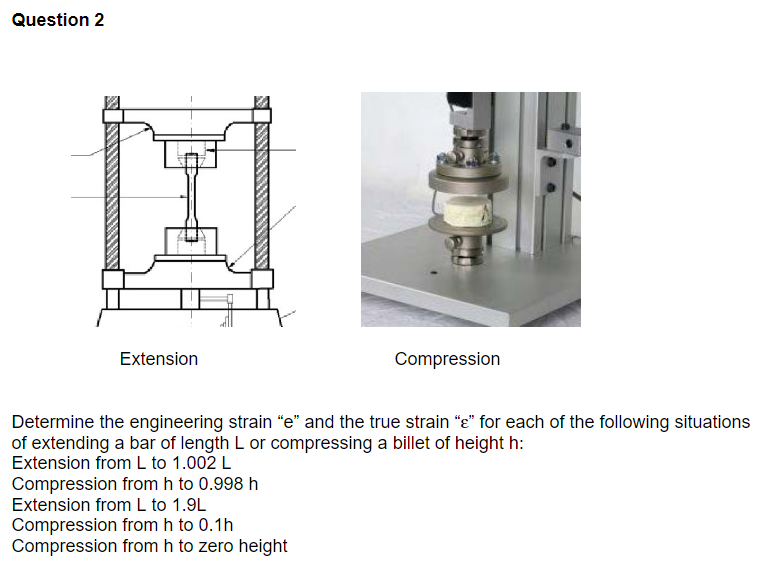 Question 2

Extension

Compression

Determine the engineering strain “e” and the true strain “ε” for each of the following situations of extending a bar of length L or compressing a billet of height h:
Extension from L to 1.002 L
Compression from h to 0.998 h
Extension from L to 1.9L
Compression from h to 0.1h
Compression from h to zero height