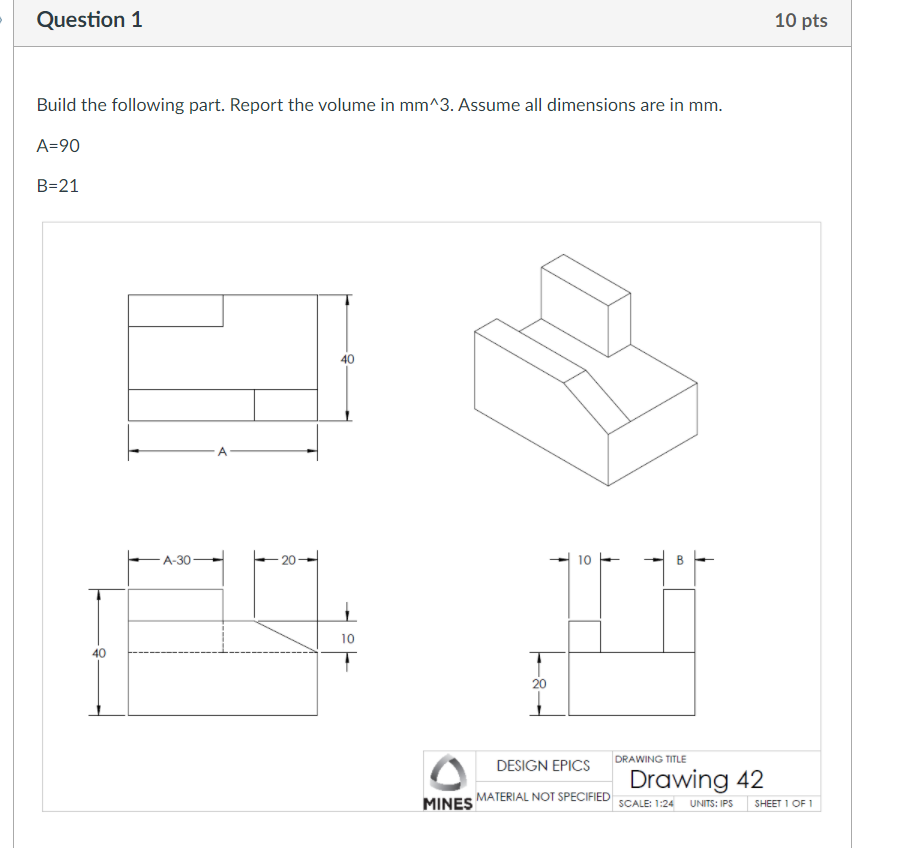 Question 1

10 pts

Build the following part. Report the volume in mm^3. Assume all dimensions are in mm.

A=90

B=21

40

A

A-30

20

10

40

10

B

20

MINES

DESIGN EPICS

MATERIAL NOT SPECIFIED

DRAWING TITLE

Drawing 42

SCALE: 1:24

UNITS: IPS

SHEET 1 OF 1