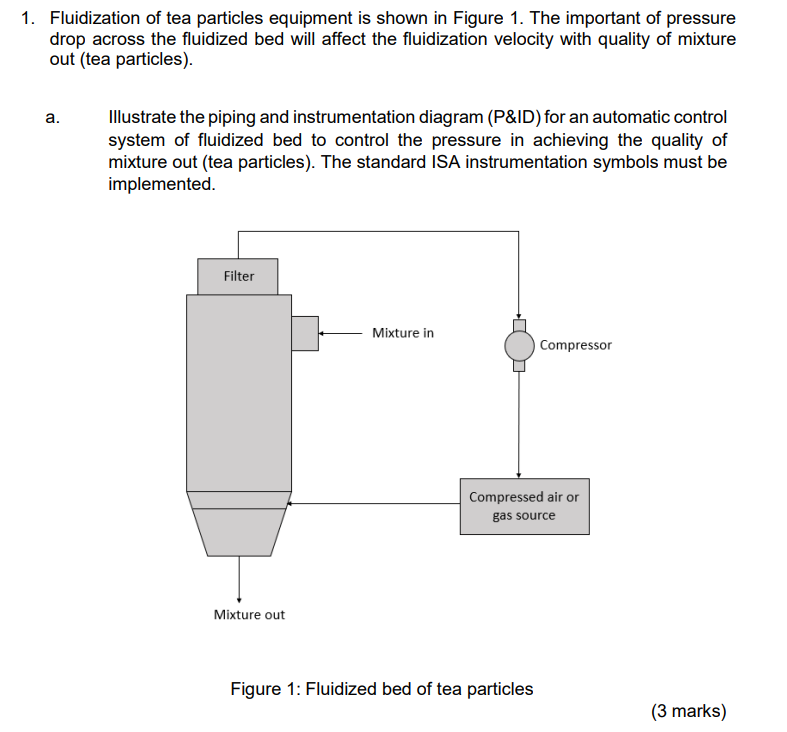 1. Fluidization of tea particles equipment is shown in Figure 1. The important of pressure drop across the fluidized bed will affect the fluidization velocity with quality of mixture out (tea particles).

a. Illustrate the piping and instrumentation diagram (P&ID) for an automatic control system of fluidized bed to control the pressure in achieving the quality of mixture out (tea particles). The standard ISA instrumentation symbols must be implemented.

Filter

Mixture in

Compressor

Compressed air or gas source

Mixture out

Figure 1: Fluidized bed of tea particles

(3 marks)