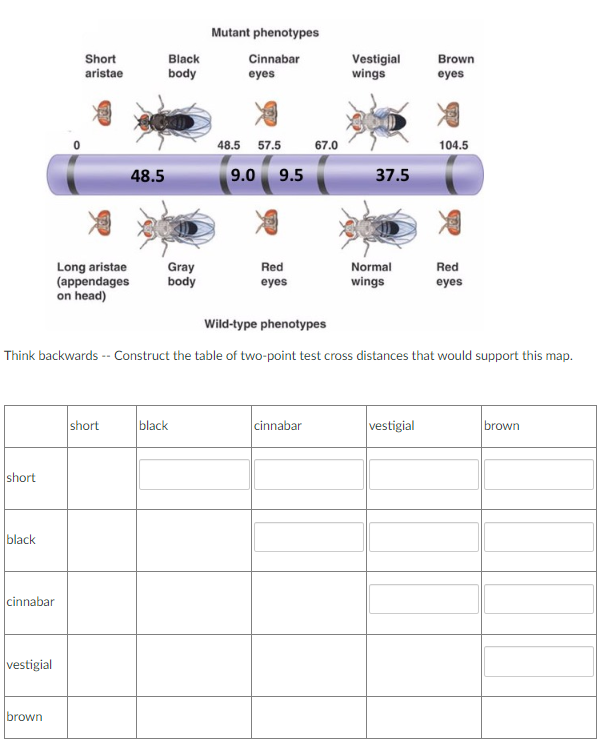 Mutant phenotypes

Short aristae

Black body

Cinnabar eyes

Vestigial wings

Brown eyes

0

48.5

57.5

67.0

104.5

48.5

9.0

9.5

37.5

Long aristae (appendages on head)

Gray body

Red eyes

Normal wings

Red eyes

Wild-type phenotypes

Think backwards -- Construct the table of two-point test cross distances that would support this map.

| | short | black | cinnabar | vestigial | brown |
|---|---|---|---|---|---|
| short | | | | | |
| black | | | | | |
| cinnabar | | | | | |
| vestigial | | | | | |
| brown | | | | | |