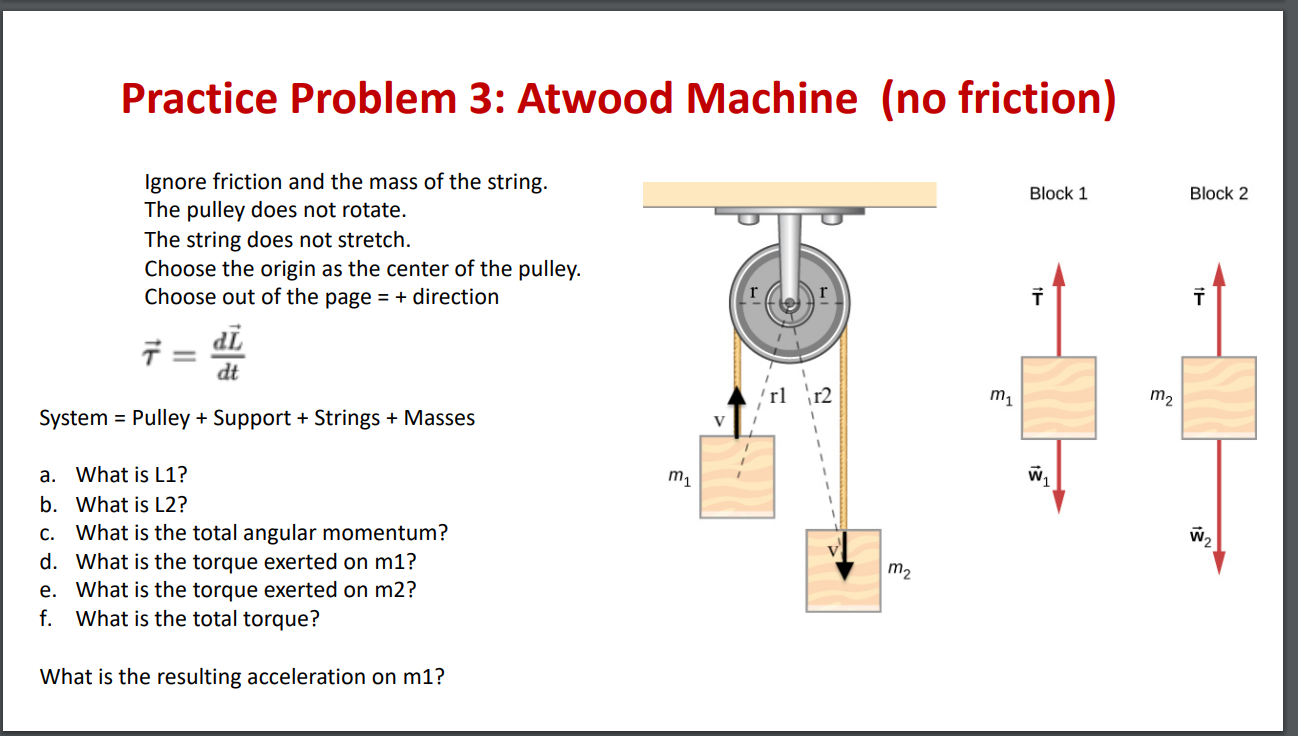 Practice Problem 3: Atwood Machine (no friction)

Ignore friction and the mass of the string.
The pulley does not rotate.
The string does not stretch.
Choose the origin as the center of the pulley.
Choose out of the page = + direction

$\vec{\tau} = \frac{d\vec{L}}{dt}$

System = Pulley + Support + Strings + Masses

a. What is L1?
b. What is L2?
c. What is the total angular momentum?
d. What is the torque exerted on m1?
e. What is the torque exerted on m2?
f. What is the total torque?

What is the resulting acceleration on m1?

r r
r1 r2
v
$m_1$
v
$m_2$

Block 1
$\vec{T}$
$m_1$
$\vec{w}_1$

Block 2
$\vec{T}$
$m_2$
$\vec{w}_2$