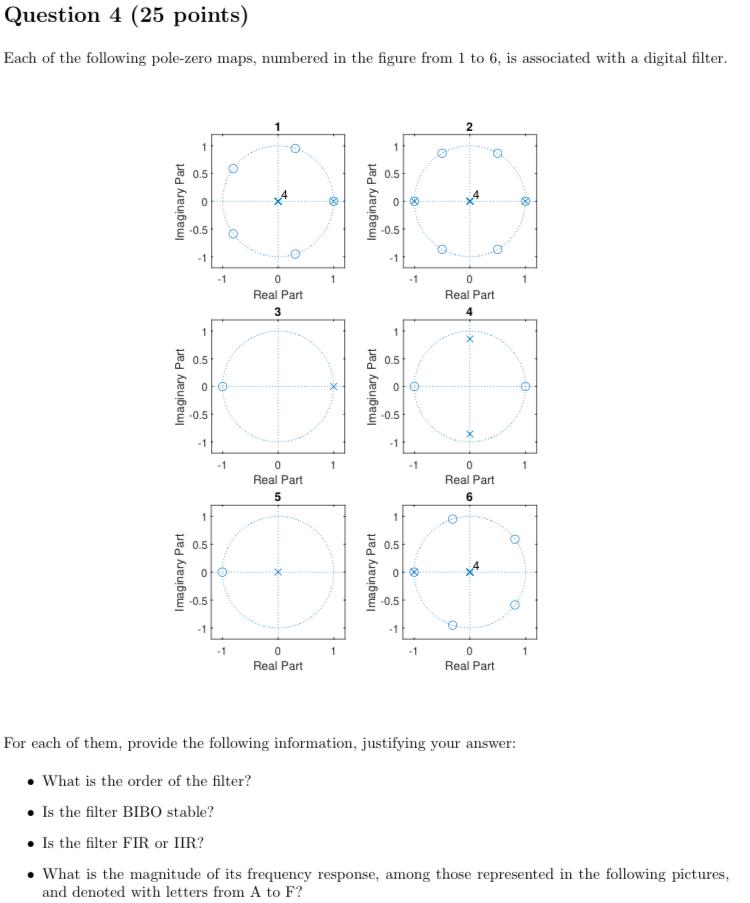 Question 4 (25 points)

Each of the following pole-zero maps, numbered in the figure from 1 to 6, is associated with a digital filter.

1

Imaginary Part

1
0.5
0
-0.5
-1

4

-1 0 1
Real Part

2

Imaginary Part

1
0.5
0
-0.5
-1

4

-1 0 1
Real Part

3

Imaginary Part

1
0.5
0
-0.5
-1

-1 0 1
Real Part

4

Imaginary Part

1
0.5
0
-0.5
-1

-1 0 1
Real Part

5

Imaginary Part

1
0.5
0
-0.5
-1

-1 0 1
Real Part

6

Imaginary Part

1
0.5
0
-0.5
-1

4

-1 0 1
Real Part

For each of them, provide the following information, justifying your answer:

• What is the order of the filter?

• Is the filter BIBO stable?

• Is the filter FIR or IIR?

• What is the magnitude of its frequency response, among those represented in the following pictures, and denoted with letters from A to F?