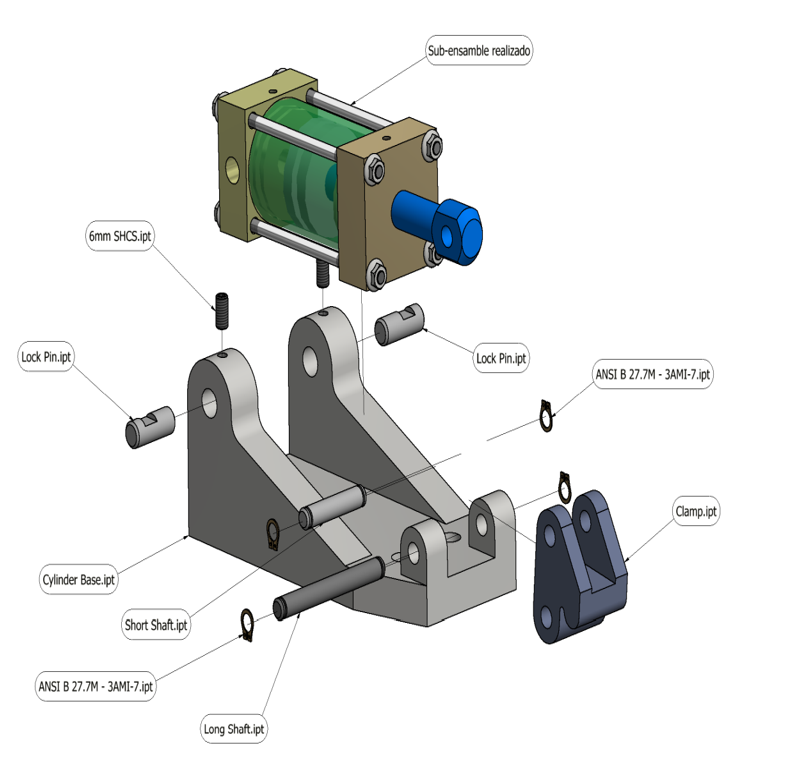 Sub-ensamble realizado

6mm SHCS.ipt

Lock Pin.ipt

Lock Pin.ipt

ANSI B 27.7M - 3AMI-7.ipt

Clamp.ipt

Cylinder Base.ipt

Short Shaft.ipt

ANSI B 27.7M - 3AMI-7.ipt

Long Shaft.ipt