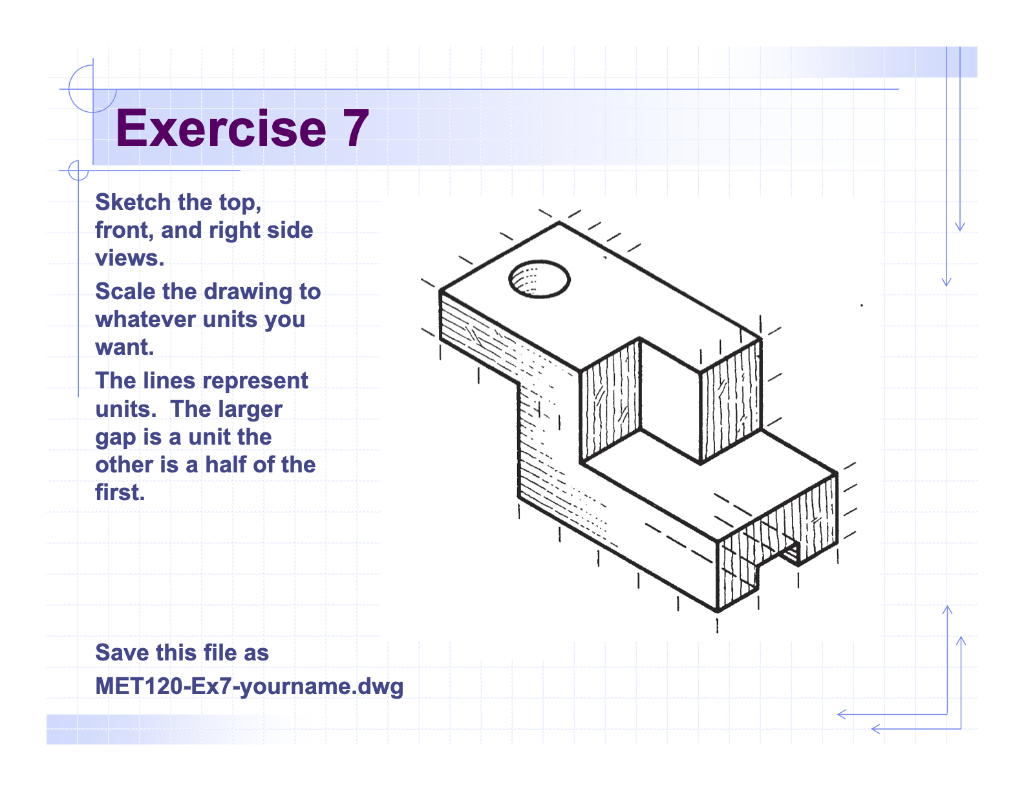 Exercise 7

Sketch the top, front, and right side views.

Scale the drawing to whatever units you want.

The lines represent units. The larger gap is a unit the other is a half of the first.

Save this file as MET120-Ex7-yourname.dwg