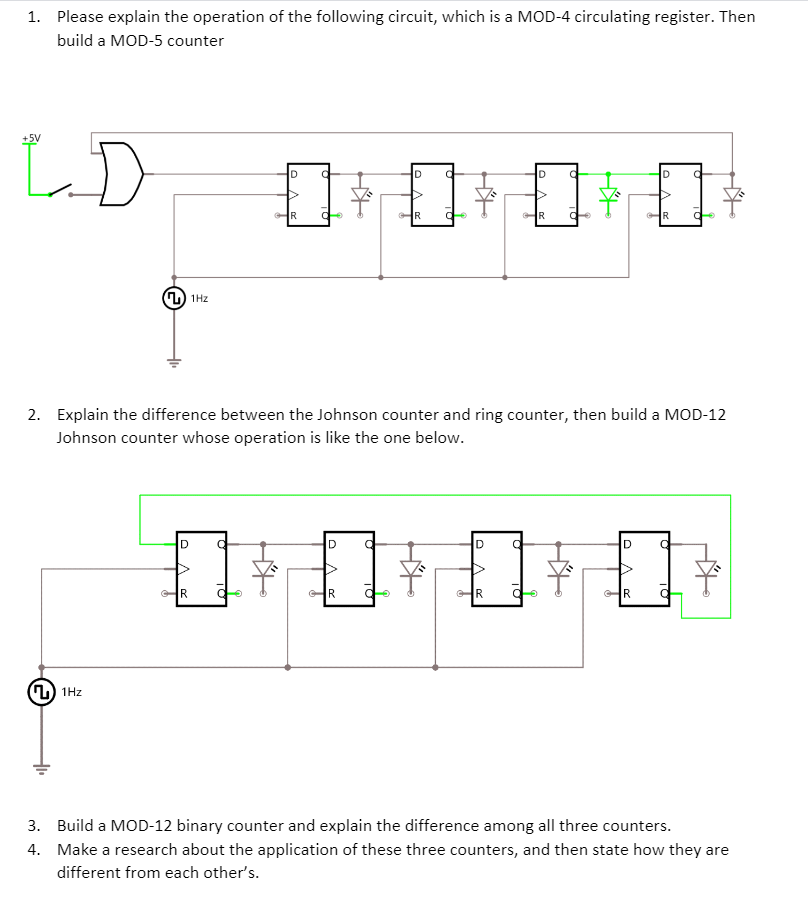 1. Please explain the operation of the following circuit, which is a MOD-4 circulating register. Then build a MOD-5 counter

+5V

D Q R $\overline{Q}$ D Q R $\overline{Q}$ D Q R $\overline{Q}$ D Q R $\overline{Q}$

1Hz

2. Explain the difference between the Johnson counter and ring counter, then build a MOD-12 Johnson counter whose operation is like the one below.

D Q R $\overline{Q}$ D Q R $\overline{Q}$ D Q R $\overline{Q}$ D Q R $\overline{Q}$

1Hz

3. Build a MOD-12 binary counter and explain the difference among all three counters.

4. Make a research about the application of these three counters, and then state how they are different from each other's.