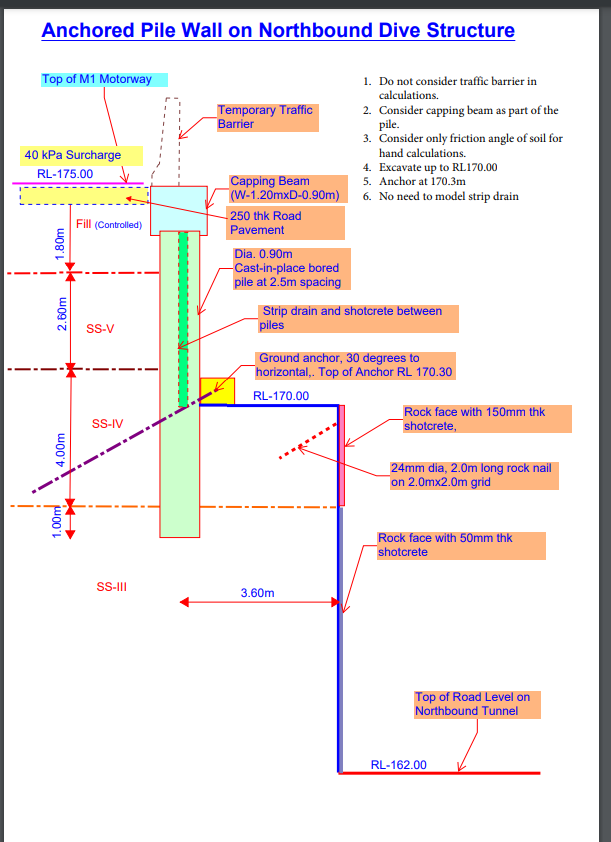 Anchored Pile Wall on Northbound Dive Structure

Top of M1 Motorway

1. Do not consider traffic barrier in calculations.
2. Consider capping beam as part of the pile.
3. Consider only friction angle of soil for hand calculations.
4. Excavate up to RL170.00
5. Anchor at 170.3m
6. No need to model strip drain

Temporary Traffic Barrier

40 kPa Surcharge

RL-175.00

Capping Beam (W-1.20mxD-0.90m)

250 thk Road Pavement

Fill (Controlled)

1.80m

Dia. 0.90m Cast-in-place bored pile at 2.5m spacing

2.60m

SS-V

Strip drain and shotcrete between piles

Ground anchor, 30 degrees to horizontal,. Top of Anchor RL 170.30

RL-170.00

SS-IV

4.00m

Rock face with 150mm thk shotcrete,

24mm dia, 2.0m long rock nail on 2.0mx2.0m grid

1.00m

Rock face with 50mm thk shotcrete

SS-III

3.60m

Top of Road Level on Northbound Tunnel

RL-162.00