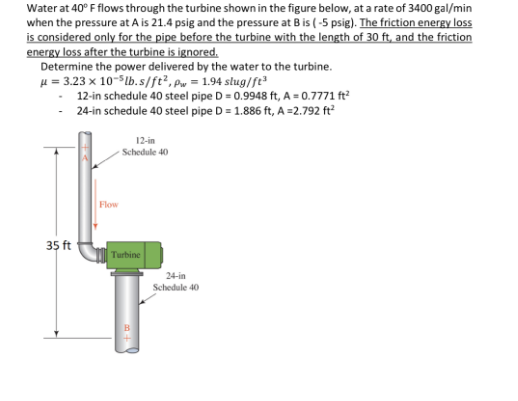 Water at 40° F flows through the turbine shown in the figure below, at a rate of 3400 gal/min when the pressure at A is 21.4 psig and the pressure at B is ( -5 psig). The friction energy loss is considered only for the pipe before the turbine with the length of 30 ft, and the friction energy loss after the turbine is ignored.

Determine the power delivered by the water to the turbine.

$\mu = 3.23 \times 10^{-5} lb.s/ft^2, \rho_w = 1.94\ slug/ft^3$

- 12-in schedule 40 steel pipe D = 0.9948 ft, A = 0.7771 ft²
- 24-in schedule 40 steel pipe D = 1.886 ft, A =2.792 ft²

12-in
Schedule 40

A

Flow

35 ft

Turbine

24-in
Schedule 40

B