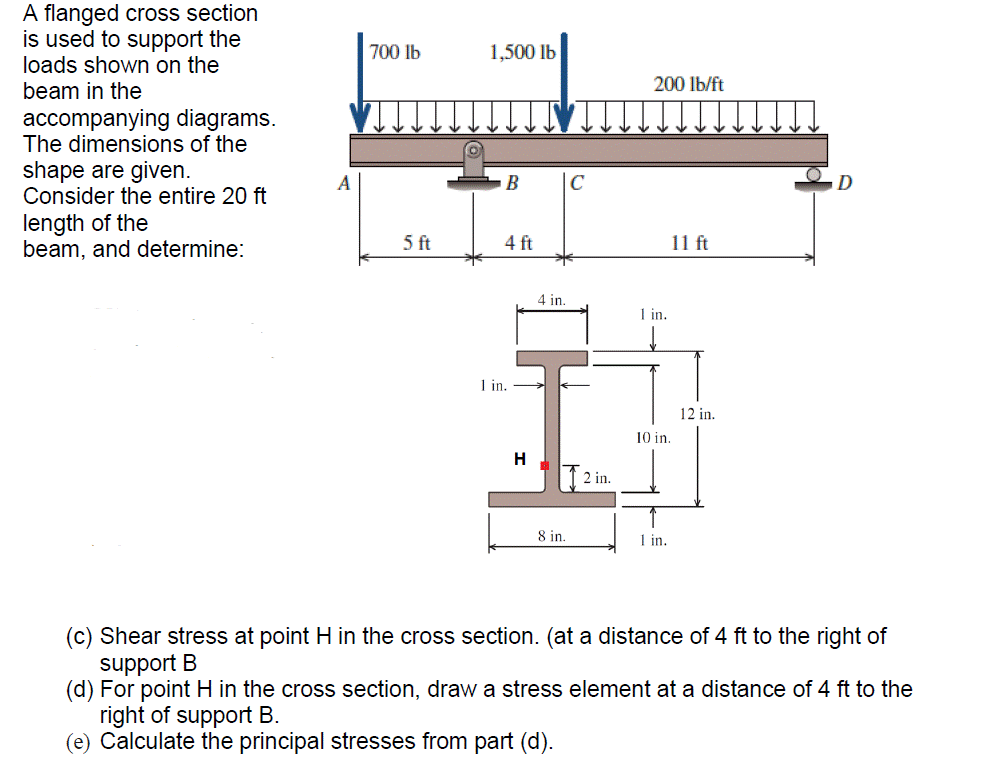 A flanged cross section is used to support the loads shown on the beam in the accompanying diagrams. The dimensions of the shape are given. Consider the entire 20 ft length of the beam, and determine:

700 lb

1,500 lb

200 lb/ft

A

B

C

D

5 ft

4 ft

11 ft

4 in.

1 in.

1 in.

12 in.

10 in.

H

2 in.

8 in.

1 in.

(c) Shear stress at point H in the cross section. (at a distance of 4 ft to the right of support B

(d) For point H in the cross section, draw a stress element at a distance of 4 ft to the right of support B.

(e) Calculate the principal stresses from part (d).