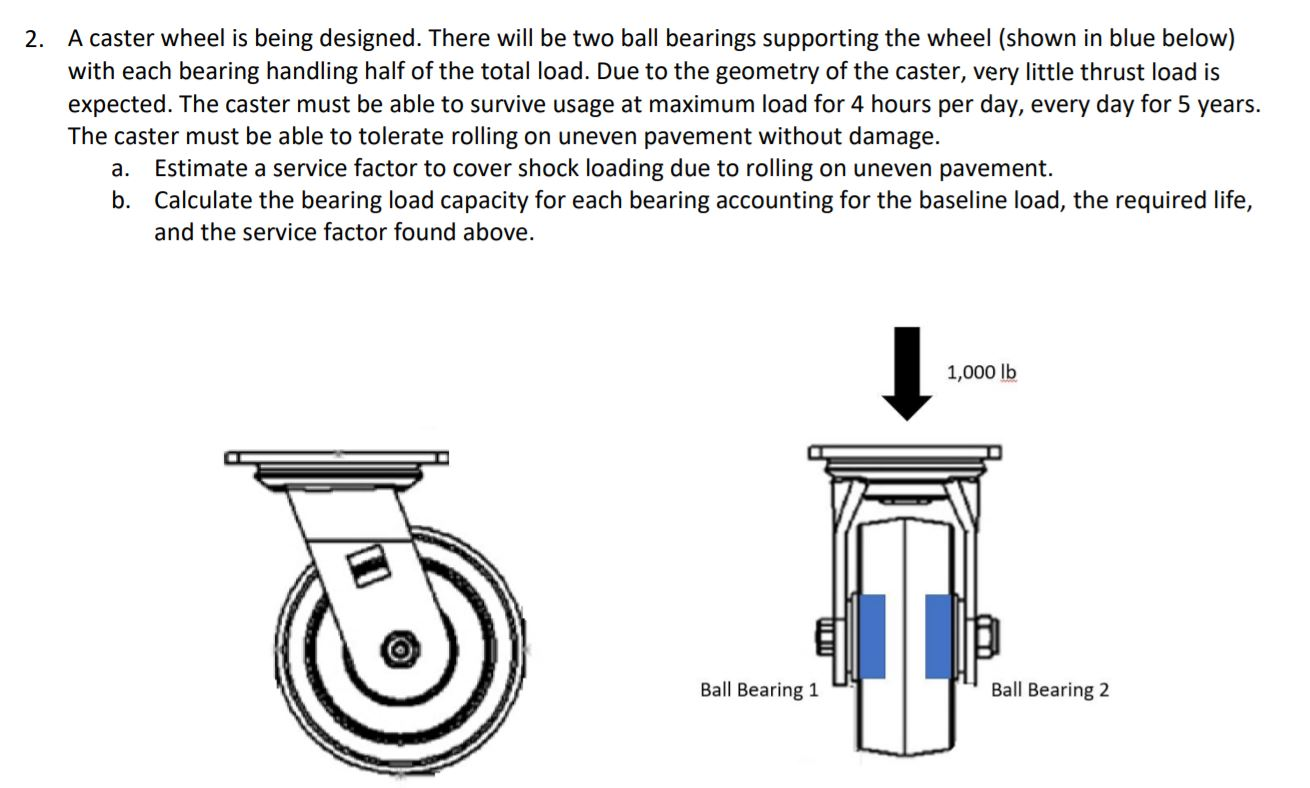 2. A caster wheel is being designed. There will be two ball bearings supporting the wheel (shown in blue below) with each bearing handling half of the total load. Due to the geometry of the caster, very little thrust load is expected. The caster must be able to survive usage at maximum load for 4 hours per day, every day for 5 years. The caster must be able to tolerate rolling on uneven pavement without damage.

a. Estimate a service factor to cover shock loading due to rolling on uneven pavement.

b. Calculate the bearing load capacity for each bearing accounting for the baseline load, the required life, and the service factor found above.

1,000 lb

Ball Bearing 1

Ball Bearing 2