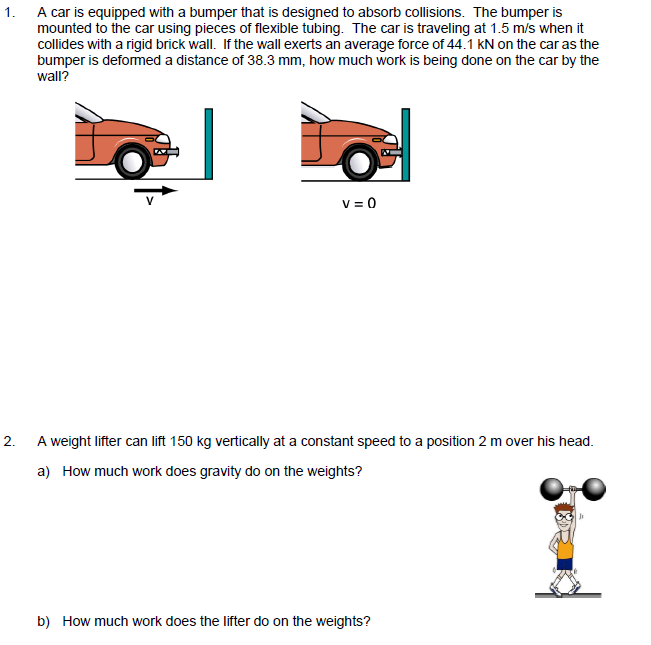 1. A car is equipped with a bumper that is designed to absorb collisions. The bumper is mounted to the car using pieces of flexible tubing. The car is traveling at 1.5 m/s when it collides with a rigid brick wall. If the wall exerts an average force of 44.1 kN on the car as the bumper is deformed a distance of 38.3 mm, how much work is being done on the car by the wall?

v

v = 0

2. A weight lifter can lift 150 kg vertically at a constant speed to a position 2 m over his head.

a) How much work does gravity do on the weights?

b) How much work does the lifter do on the weights?