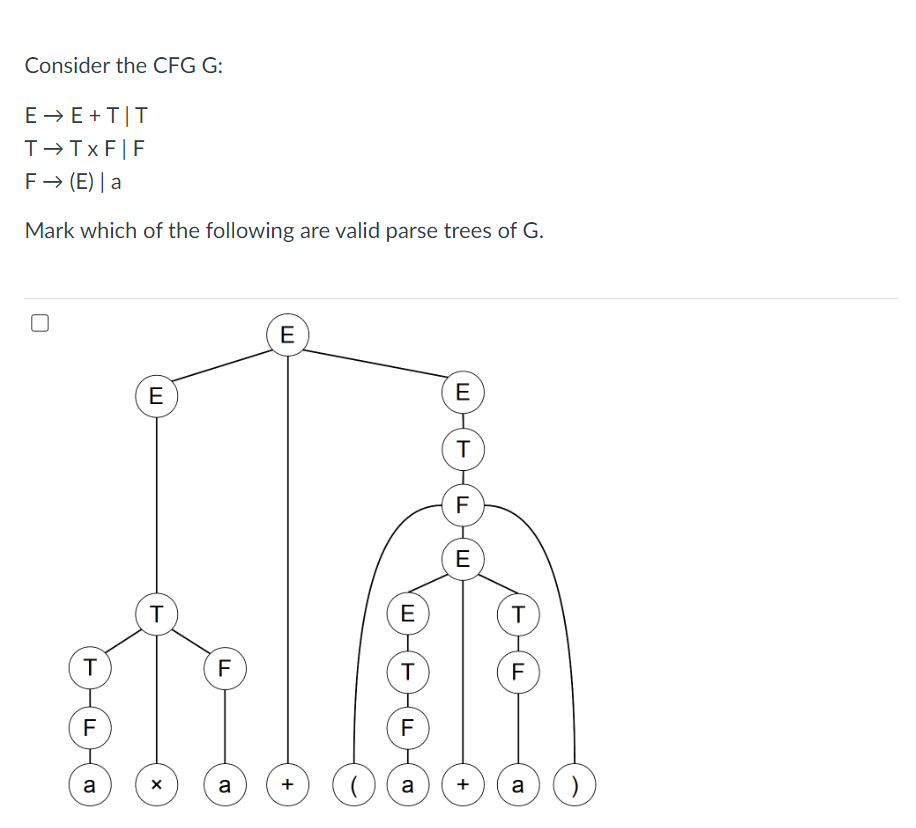 Consider the CFG G:

E → E + T | T
T → T x F | F
F → (E) | a

Mark which of the following are valid parse trees of G.

E
E
E
T
F
E
T
E
T
T
F
T
F
F
F
a
×
a
+
(
a
+
a
)