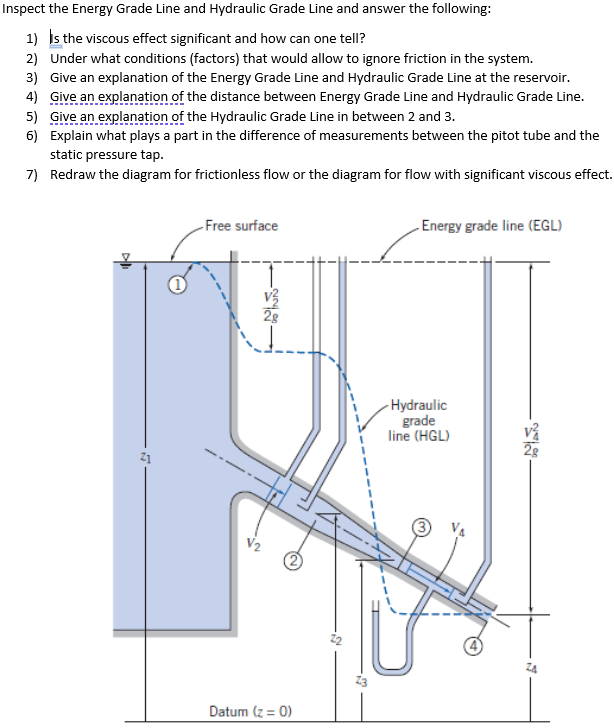 Inspect the Energy Grade Line and Hydraulic Grade Line and answer the following:

1) Is the viscous effect significant and how can one tell?
2) Under what conditions (factors) that would allow to ignore friction in the system.
3) Give an explanation of the Energy Grade Line and Hydraulic Grade Line at the reservoir.
4) Give an explanation of the distance between Energy Grade Line and Hydraulic Grade Line.
5) Give an explanation of the Hydraulic Grade Line in between 2 and 3.
6) Explain what plays a part in the difference of measurements between the pitot tube and the static pressure tap.
7) Redraw the diagram for frictionless flow or the diagram for flow with significant viscous effect.

Free surface

Energy grade line (EGL)

1

$\frac{V_2^2}{2g}$

Hydraulic grade line (HGL)

$\frac{V_4^2}{2g}$

$z_1$

$V_2$

2

3

$V_4$

4

$z_2$

$z_3$

$z_4$

Datum ($z = 0$)