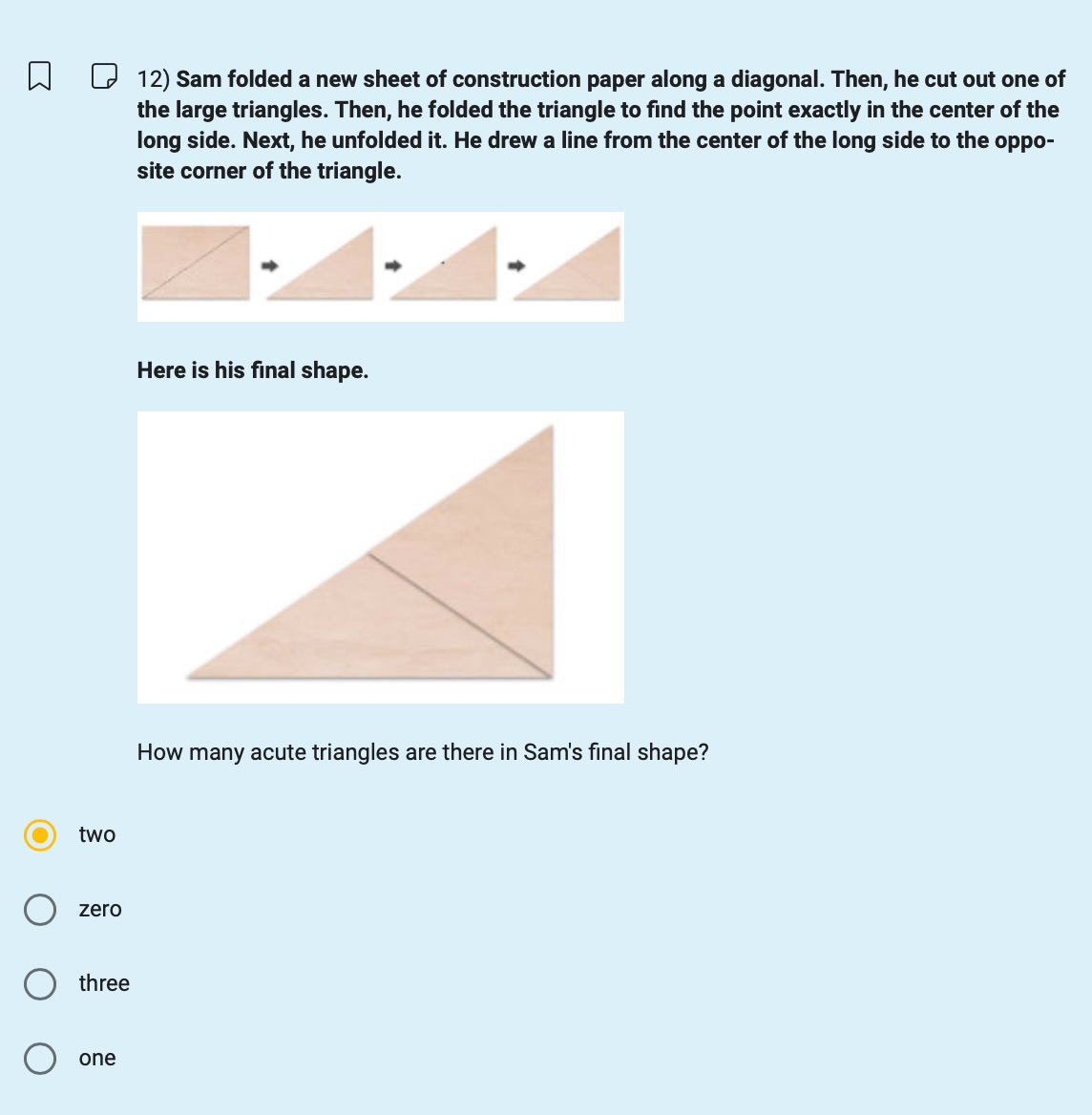 12) Sam folded a new sheet of construction paper along a diagonal. Then, he cut out one of the large triangles. Then, he folded the triangle to find the point exactly in the center of the long side. Next, he unfolded it. He drew a line from the center of the long side to the opposite corner of the triangle.

Here is his final shape.

How many acute triangles are there in Sam's final shape?

two

zero

three

one