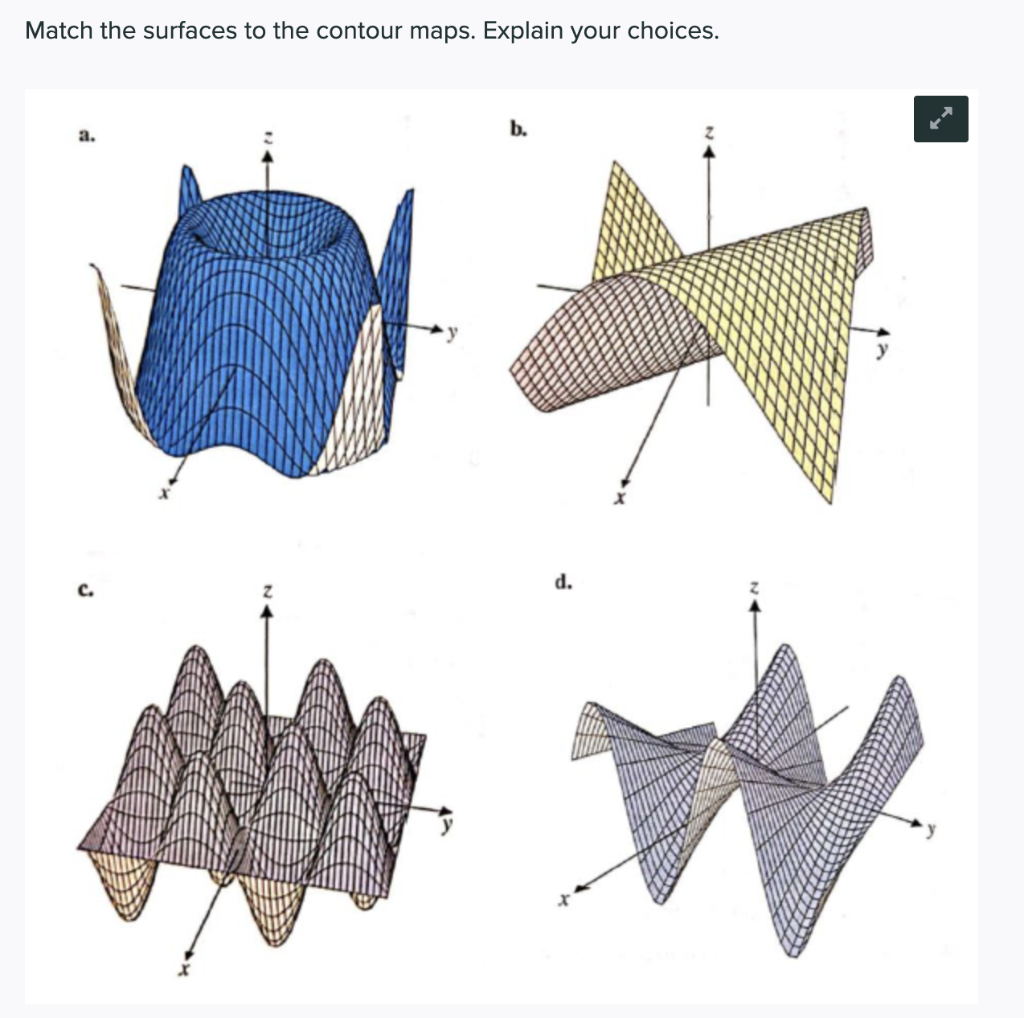 Match the surfaces to the contour maps. Explain your choices.

a.
z
y
x

b.
z
y
x

c.
z
y
x

d.
z
y
x