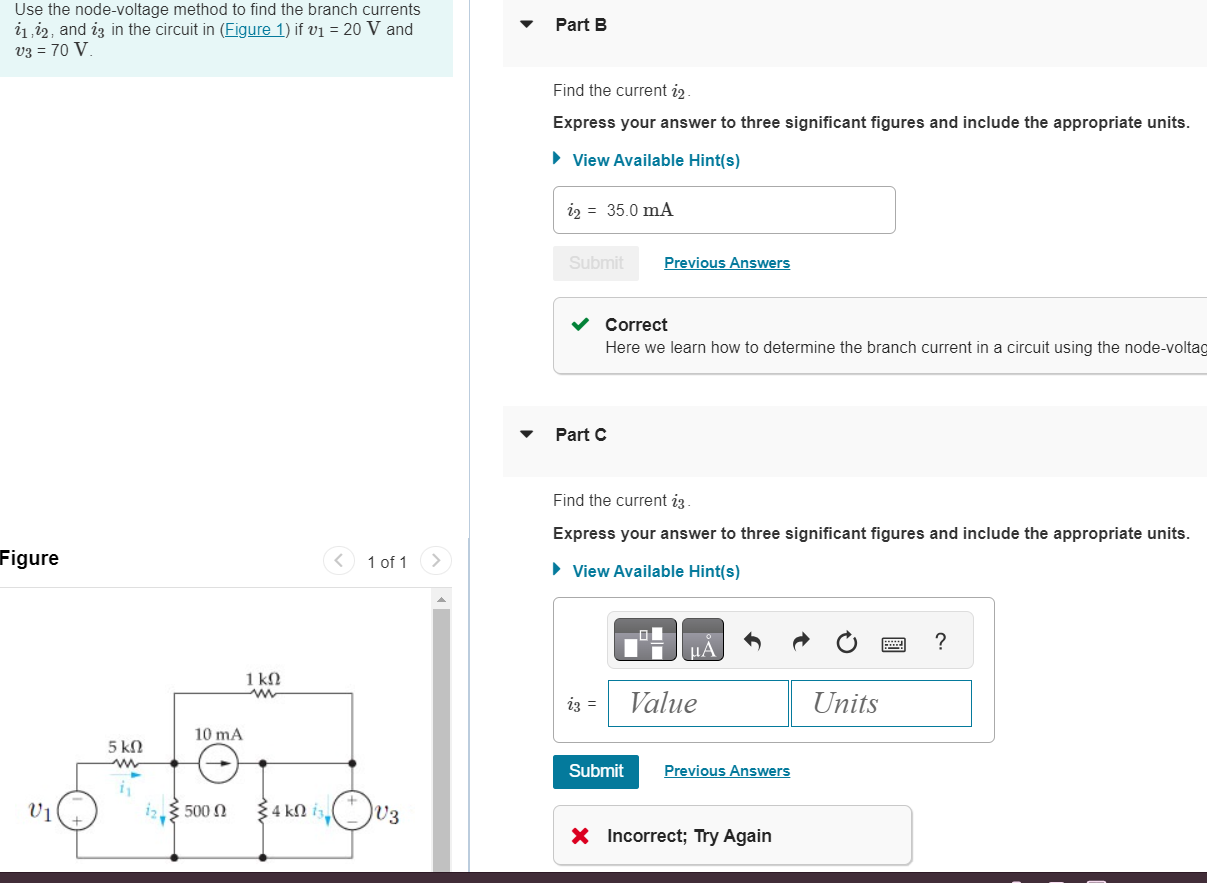 Use the node-voltage method to find the branch currents $i_1$,$i_2$, and $i_3$ in the circuit in (Figure 1) if $v_1$ = 20 V and $v_3$ = 70 V.

Figure

1 of 1

1 kΩ
10 mA
5 kΩ
$i_1$
$v_1$
$i_2$
500 Ω
4 kΩ
$i_3$
$v_3$

Part B

Find the current $i_2$.

Express your answer to three significant figures and include the appropriate units.

View Available Hint(s)

$i_2$ = 35.0 mA

Submit Previous Answers

Correct
Here we learn how to determine the branch current in a circuit using the node-voltag

Part C

Find the current $i_3$.

Express your answer to three significant figures and include the appropriate units.

View Available Hint(s)

μÅ ?

$i_3$ = Value Units

Submit Previous Answers

Incorrect; Try Again