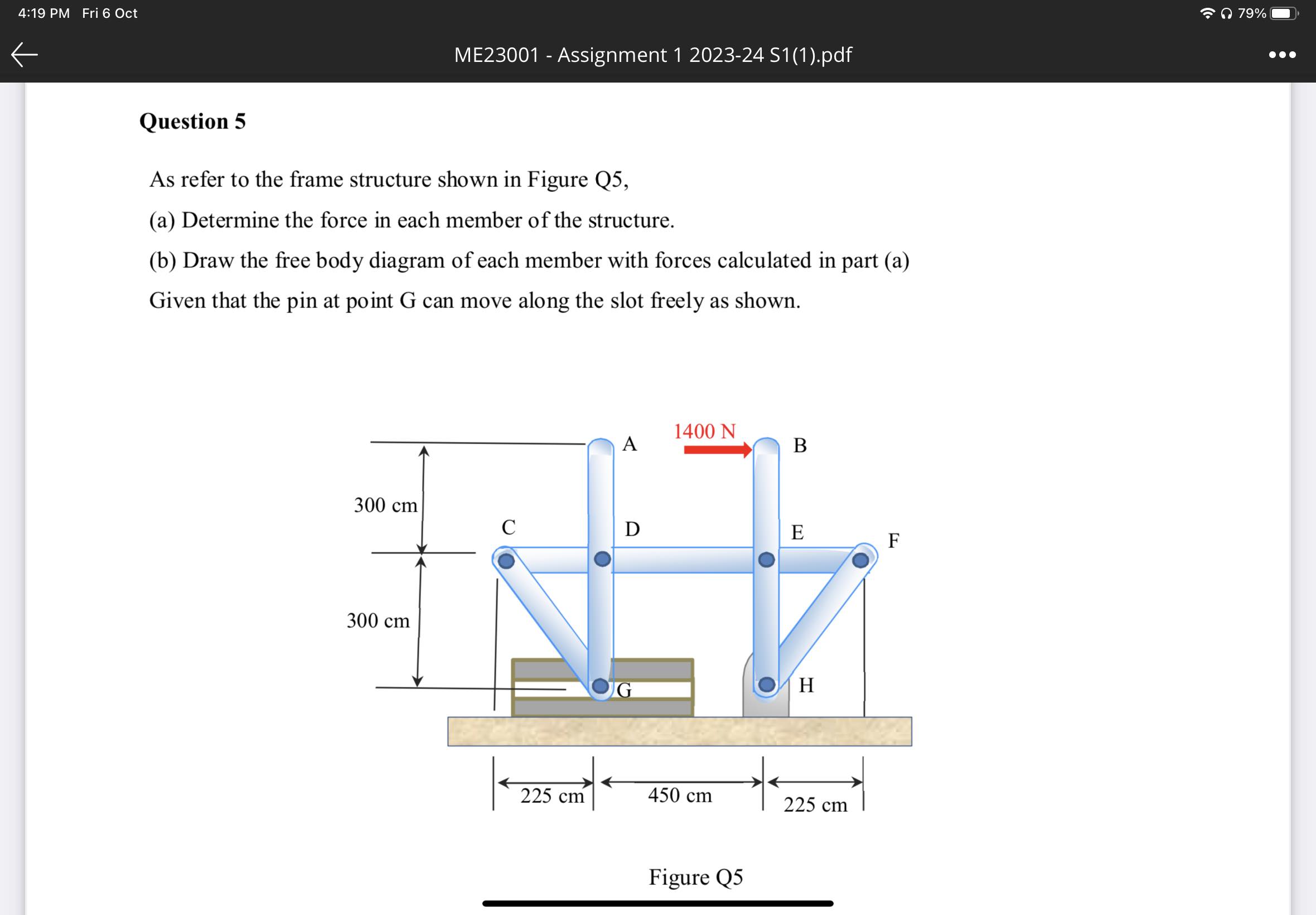 4:19 PM Fri 6 Oct

79%

ME23001 - Assignment 1 2023-24 S1(1).pdf

Question 5

As refer to the frame structure shown in Figure Q5,

(a) Determine the force in each member of the structure.

(b) Draw the free body diagram of each member with forces calculated in part (a)

Given that the pin at point G can move along the slot freely as shown.

1400 N
A
B
300 cm
C
D
E
F
300 cm
G
H
225 cm
450 cm
225 cm

Figure Q5