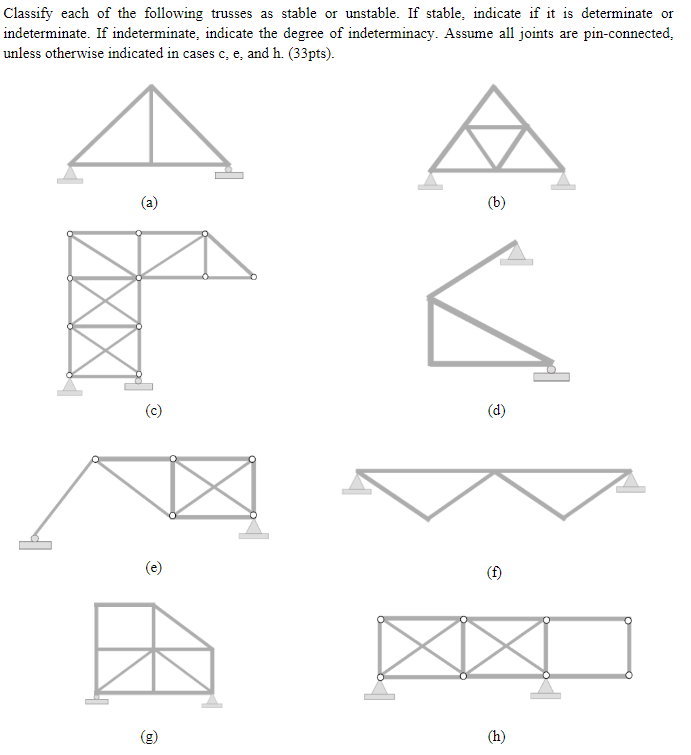 Classify each of the following trusses as stable or unstable. If stable, indicate if it is determinate or indeterminate. If indeterminate, indicate the degree of indeterminacy. Assume all joints are pin-connected, unless otherwise indicated in cases c, e, and h. (33pts).

(a)

(b)

(c)

(d)

(e)

(f)

(g)

(h)