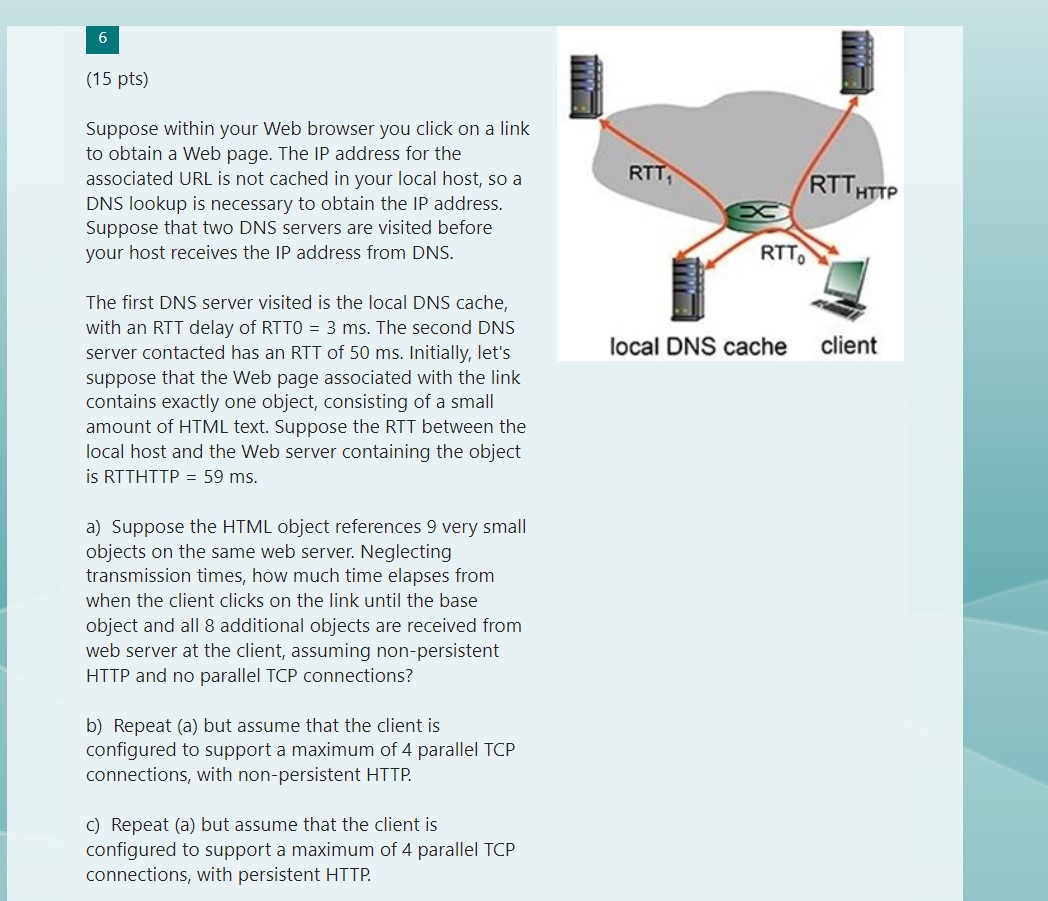 6

(15 pts)

Suppose within your Web browser you click on a link to obtain a Web page. The IP address for the associated URL is not cached in your local host, so a DNS lookup is necessary to obtain the IP address. Suppose that two DNS servers are visited before your host receives the IP address from DNS.

The first DNS server visited is the local DNS cache, with an RTT delay of RTT0 = 3 ms. The second DNS server contacted has an RTT of 50 ms. Initially, let's suppose that the Web page associated with the link contains exactly one object, consisting of a small amount of HTML text. Suppose the RTT between the local host and the Web server containing the object is RTTHTTP = 59 ms.

a) Suppose the HTML object references 9 very small objects on the same web server. Neglecting transmission times, how much time elapses from when the client clicks on the link until the base object and all 8 additional objects are received from web server at the client, assuming non-persistent HTTP and no parallel TCP connections?

b) Repeat (a) but assume that the client is configured to support a maximum of 4 parallel TCP connections, with non-persistent HTTP.

c) Repeat (a) but assume that the client is configured to support a maximum of 4 parallel TCP connections, with persistent HTTP.

$RTT_1$

$RTT_{HTTP}$

$RTT_0$

local DNS cache

client